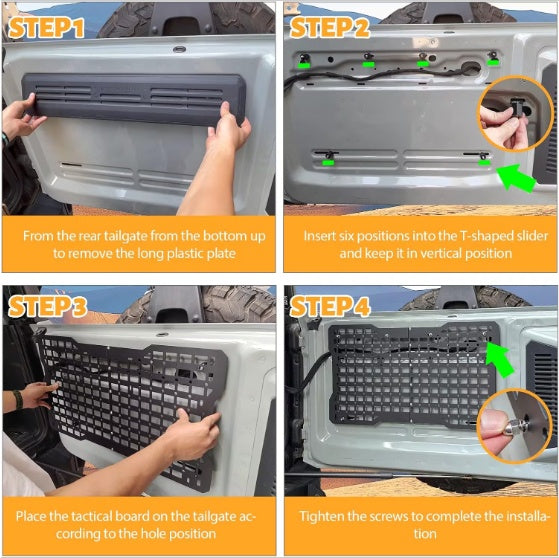 STEP1

From the rear tailgate from the bottom up to remove the long plastic plate

STEP2

Insert six positions into the T-shaped slider and keep it in vertical position

STEP3

Place the tactical board on the tailgate according to the hole position

STEP4

Tighten the screws to complete the installation