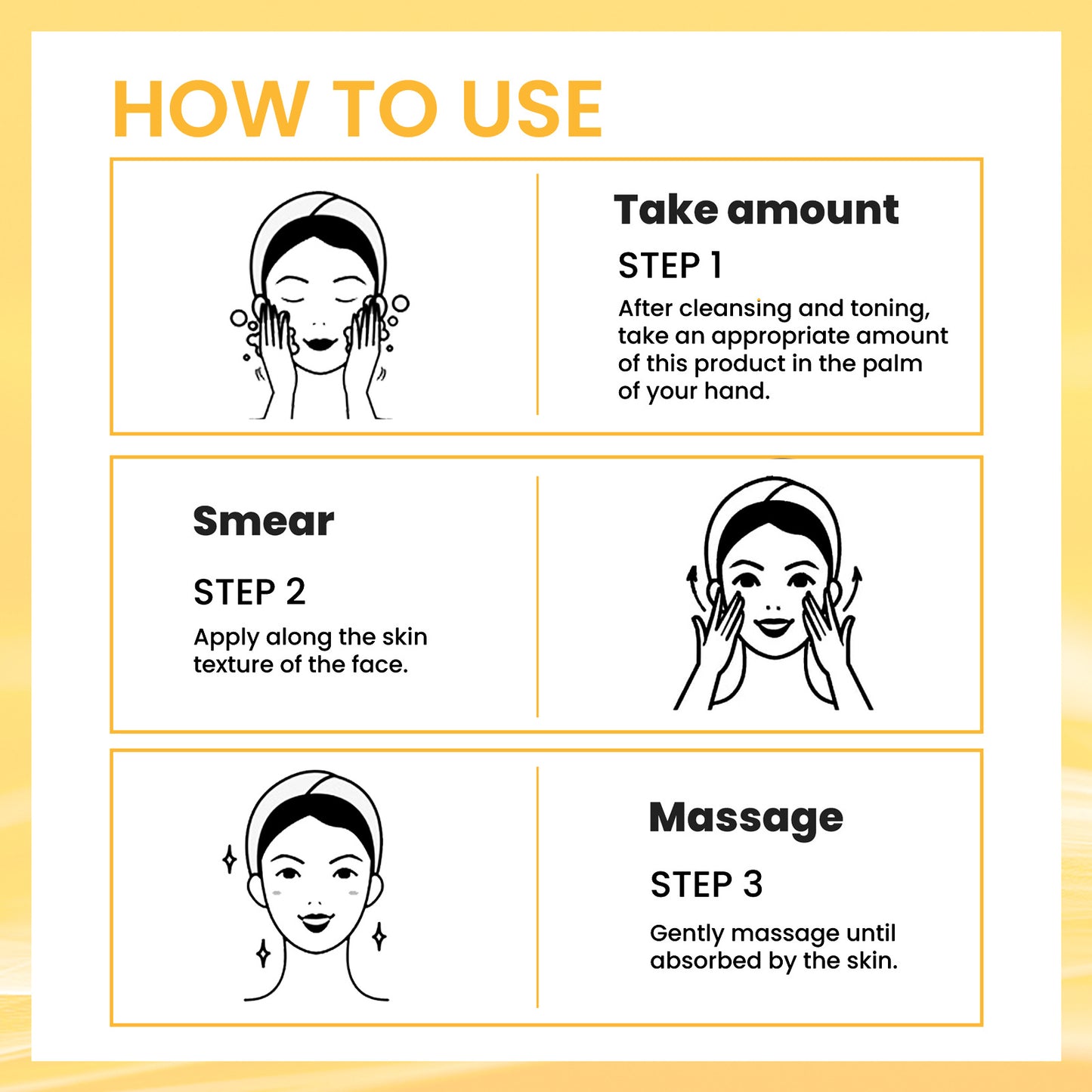 HOW TO USE

Take amount

STEP 1

After cleansing and toning, take an appropriate amount of this product in the palm of your hand.

Smear

STEP 2

Apply along the skin texture of the face.

Massage

STEP 3

Gently massage until absorbed by the skin.