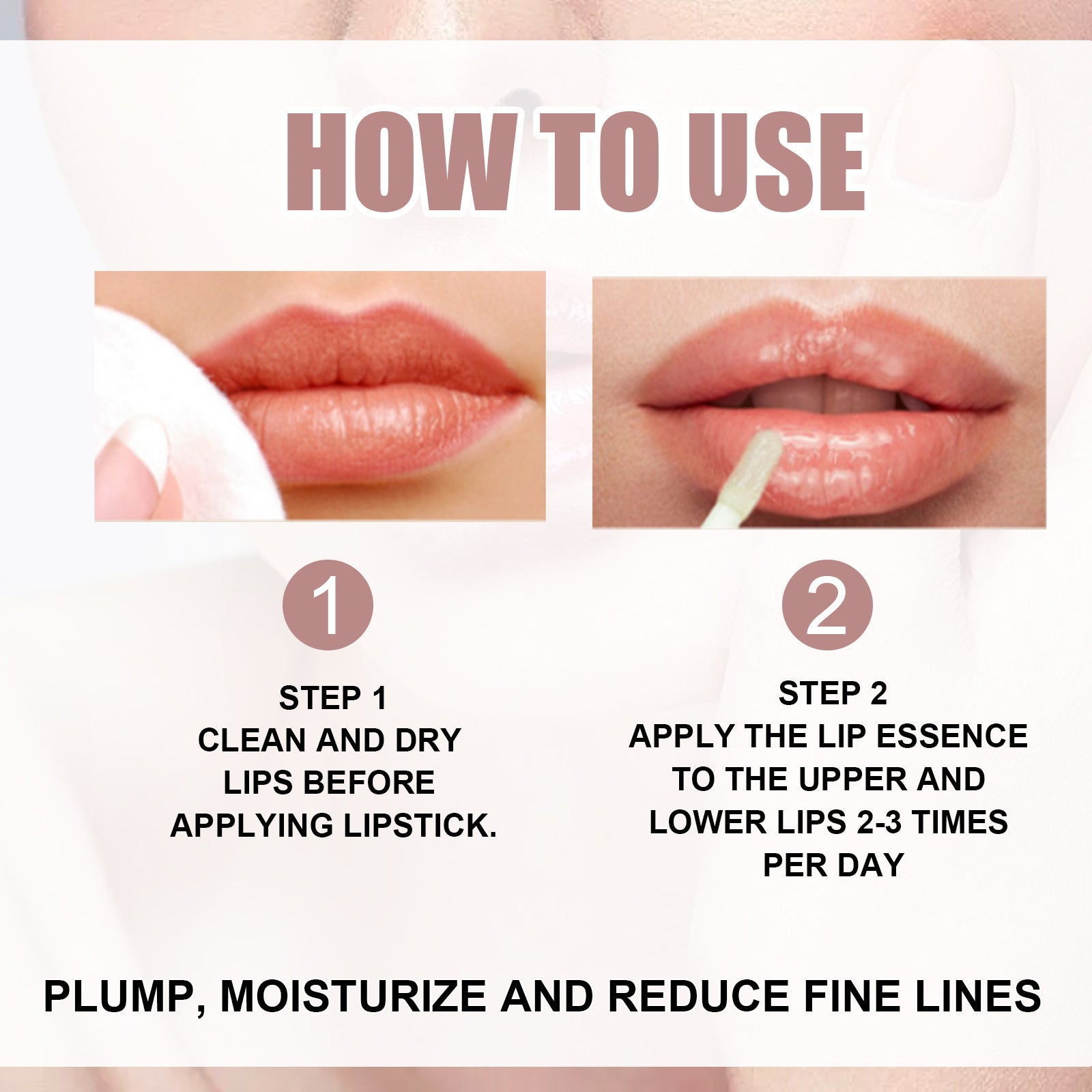 HOW TO USE

1

STEP 1
CLEAN AND DRY LIPS BEFORE APPLYING LIPSTICK.

2

STEP 2
APPLY THE LIP ESSENCE TO THE UPPER AND LOWER LIPS 2-3 TIMES PER DAY

PLUMP, MOISTURIZE AND REDUCE FINE LINES