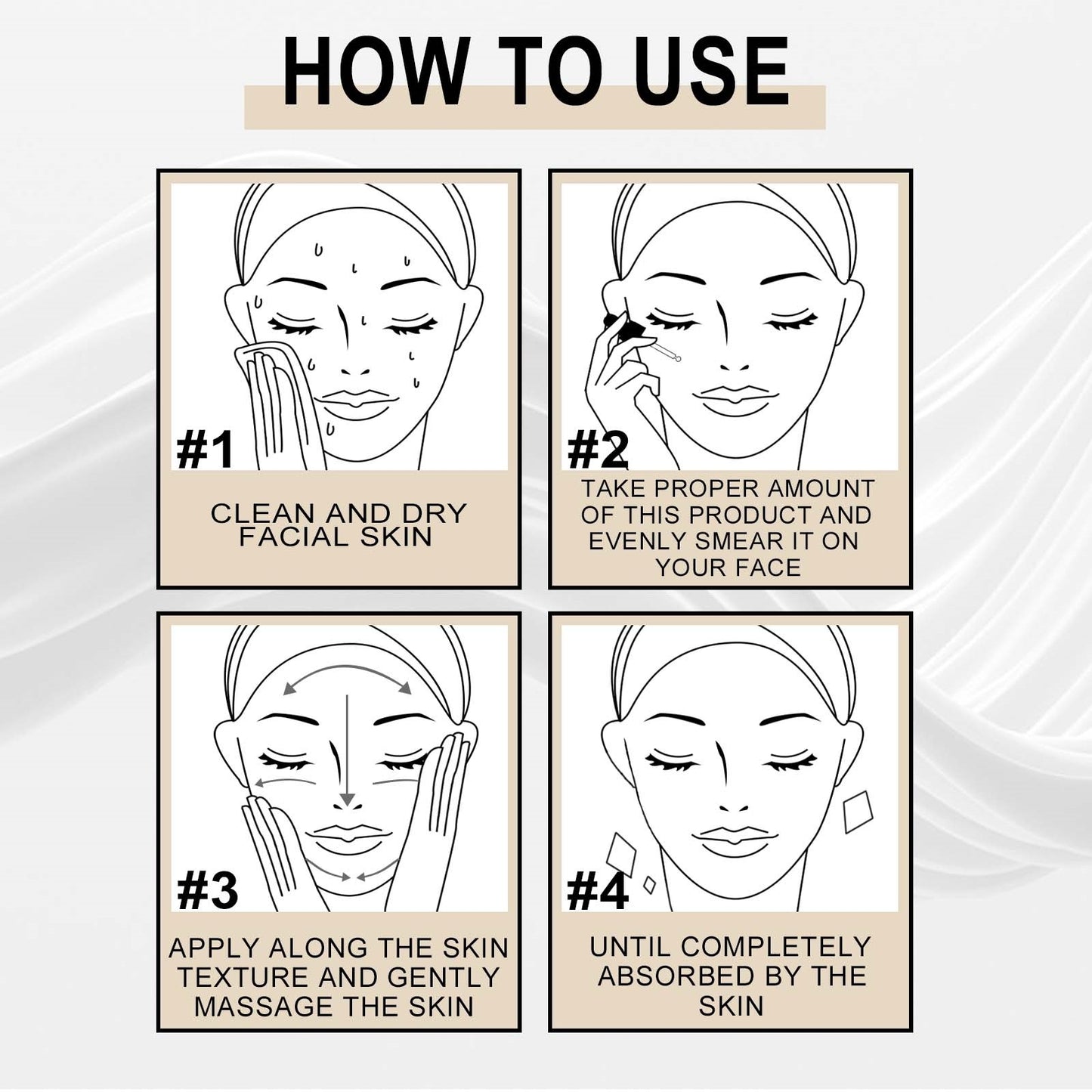 HOW TO USE

#1

CLEAN AND DRY FACIAL SKIN

#2

TAKE PROPER AMOUNT OF THIS PRODUCT AND EVENLY SMEAR IT ON YOUR FACE

#3

APPLY ALONG THE SKIN TEXTURE AND GENTLY MASSAGE THE SKIN

#4

UNTIL COMPLETELY ABSORBED BY THE SKIN