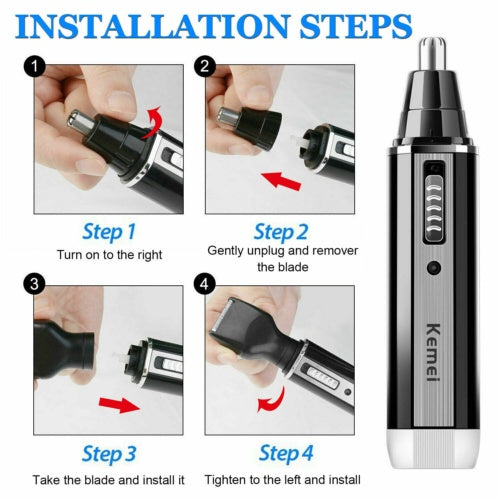 INSTALLATION STEPS

1

Step 1
Turn on to the right

2

Step 2
Gently unplug and remover the blade

3

Step 3
Take the blade and install it

4

Step 4
Tighten to the left and install

Kemei