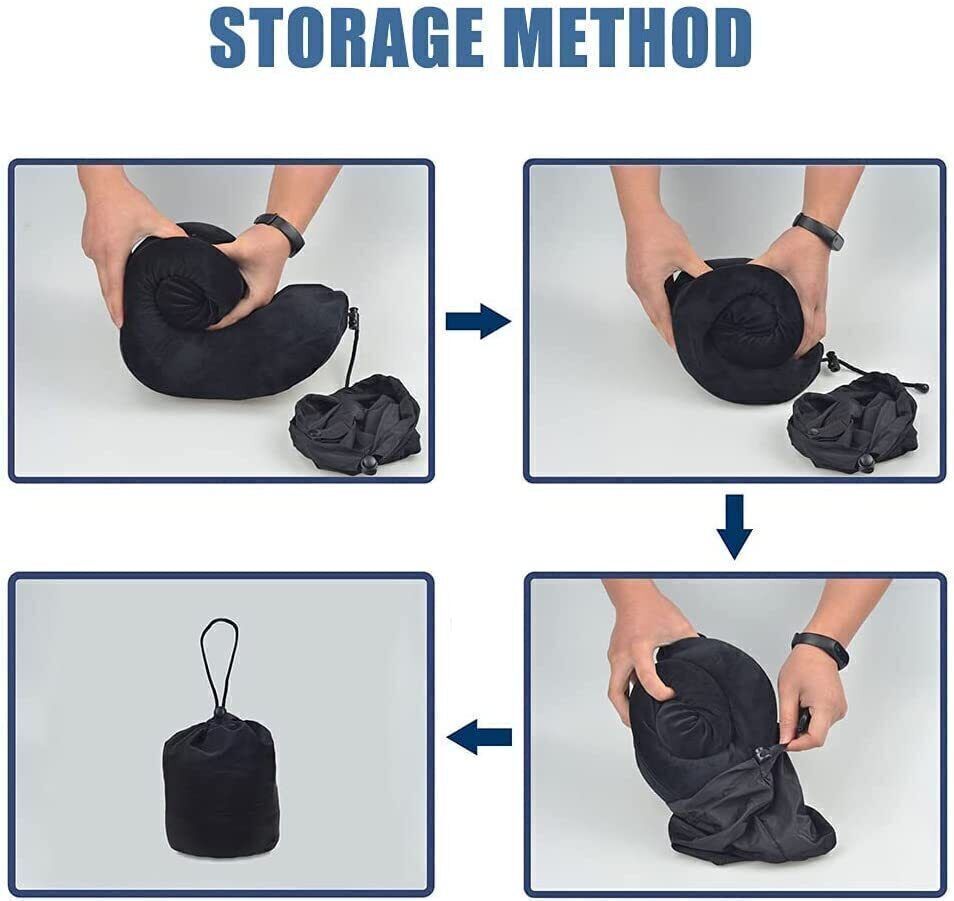 STORAGE METHOD