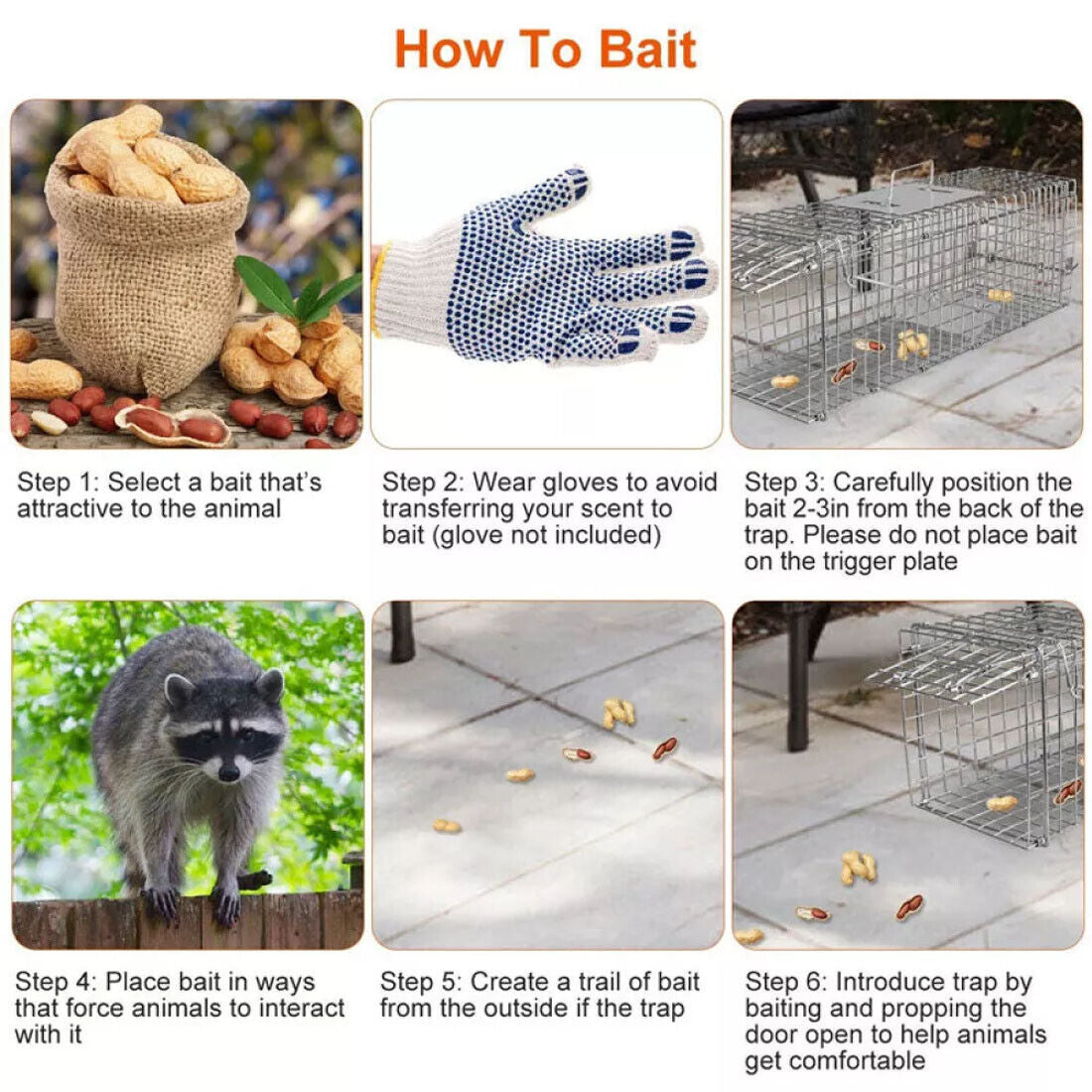 How To Bait

Step 1: Select a bait that's attractive to the animal

Step 2: Wear gloves to avoid transferring your scent to bait (glove not included)

Step 3: Carefully position the bait 2-3in from the back of the trap. Please do not place bait on the trigger plate

Step 4: Place bait in ways that force animals to interact with it

Step 5: Create a trail of bait from the outside if the trap

Step 6: Introduce trap by baiting and propping the door open to help animals get comfortable