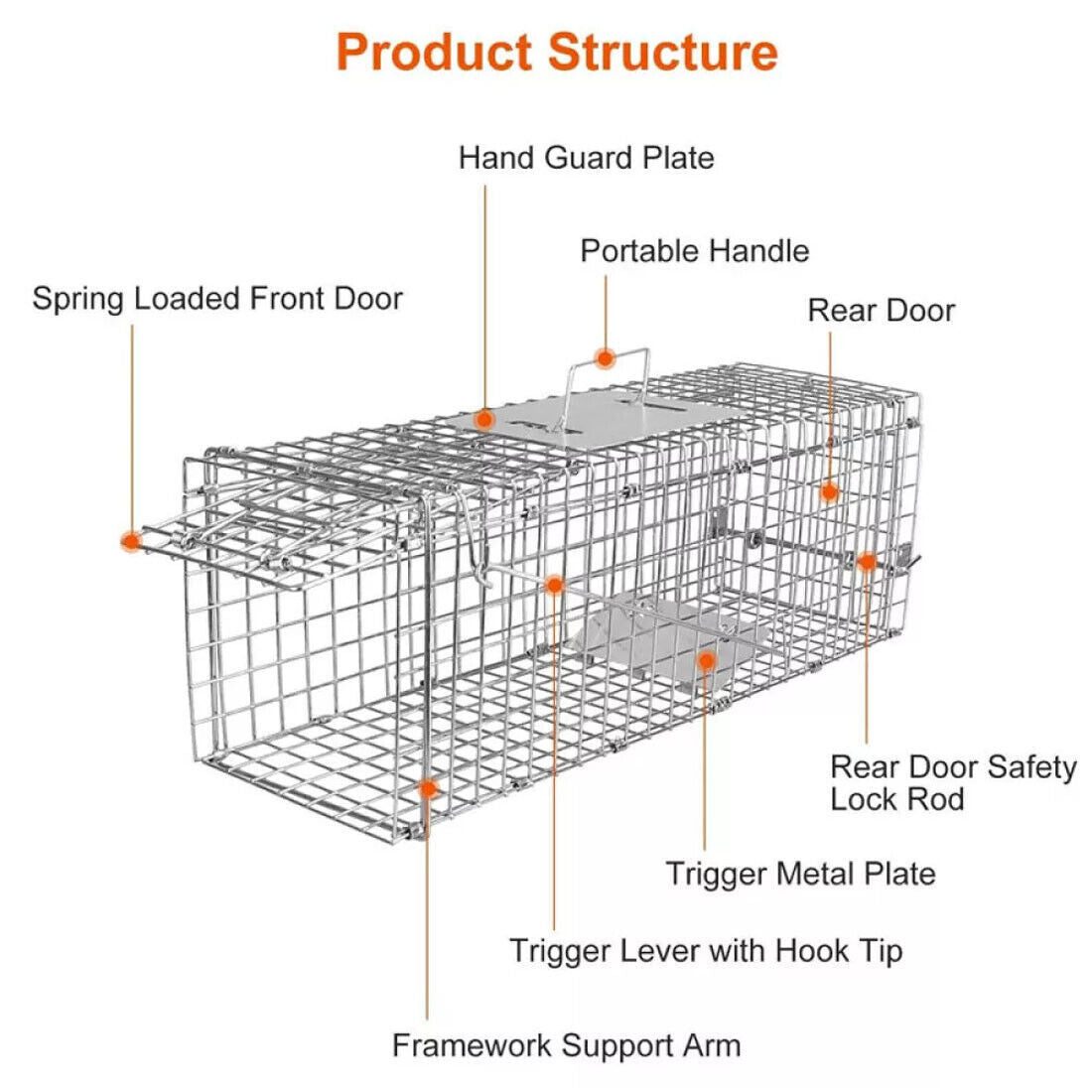 Product Structure

Hand Guard Plate

Portable Handle

Spring Loaded Front Door

Rear Door

Rear Door Safety Lock Rod

Trigger Metal Plate

Trigger Lever with Hook Tip

Framework Support Arm