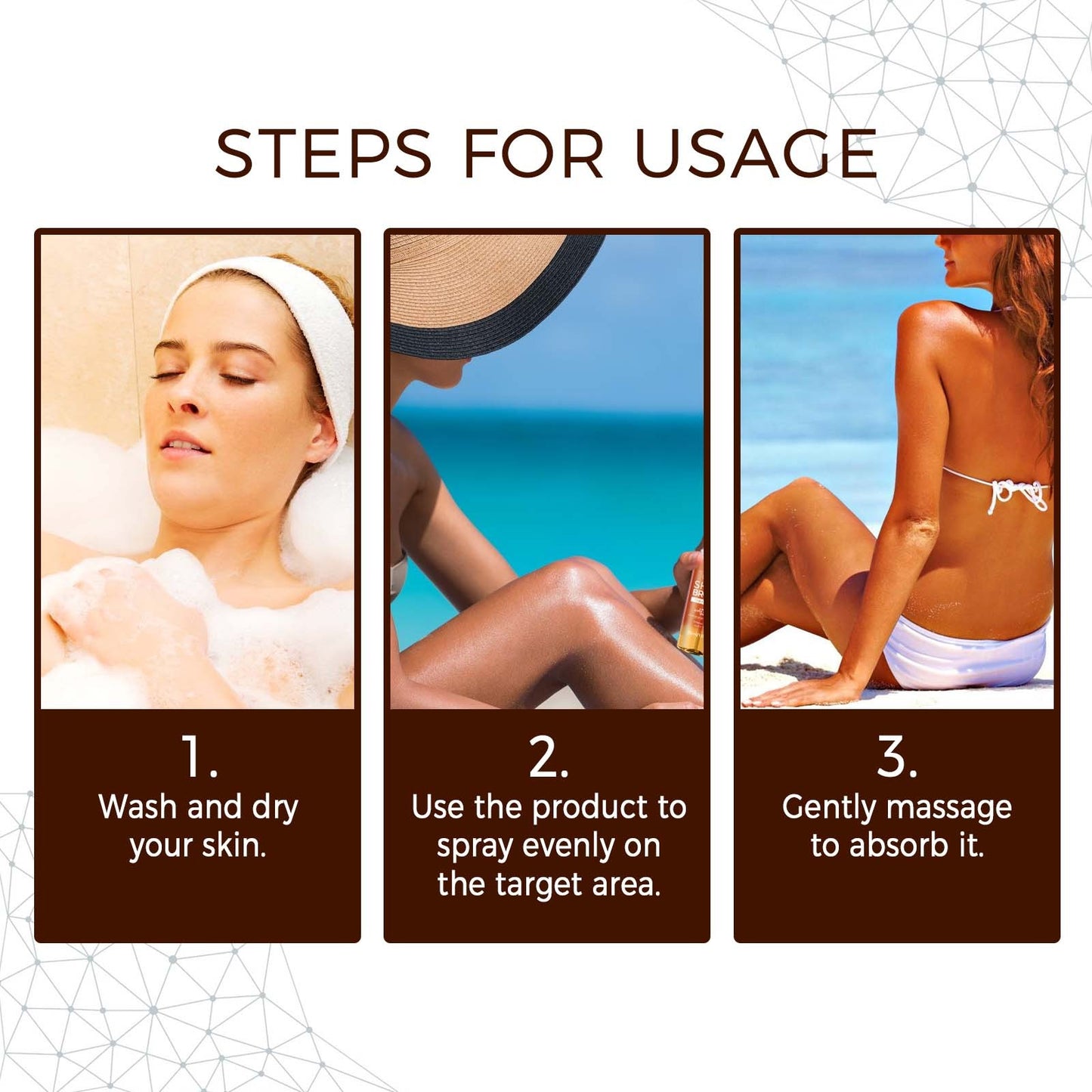 STEPS FOR USAGE

1.
Wash and dry your skin.

2.
Use the product to spray evenly on the target area.

3.
Gently massage to absorb it.