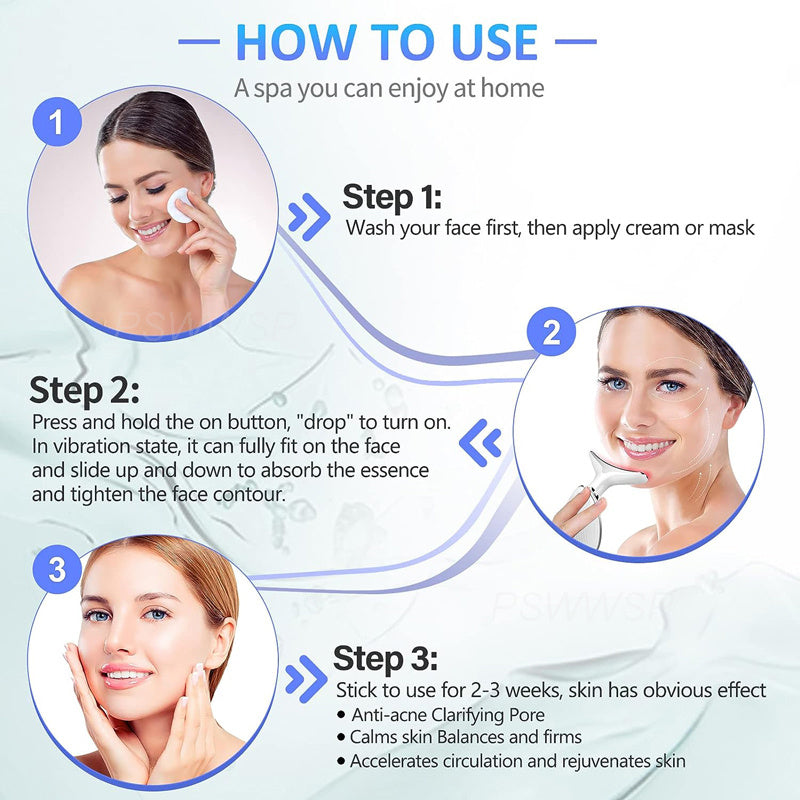 — HOW TO USE —

A spa you can enjoy at home

1

Step 1:
Wash your face first, then apply cream or mask

PSWWSP

2

Step 2:
Press and hold the on button, "drop" to turn on. In vibration state, it can fully fit on the face and slide up and down to absorb the essence and tighten the face contour.

3

PSWWSP

Step 3:
Stick to use for 2-3 weeks, skin has obvious effect
• Anti-acne Clarifying Pore
• Calms skin Balances and firms
• Accelerates circulation and rejuvenates skin