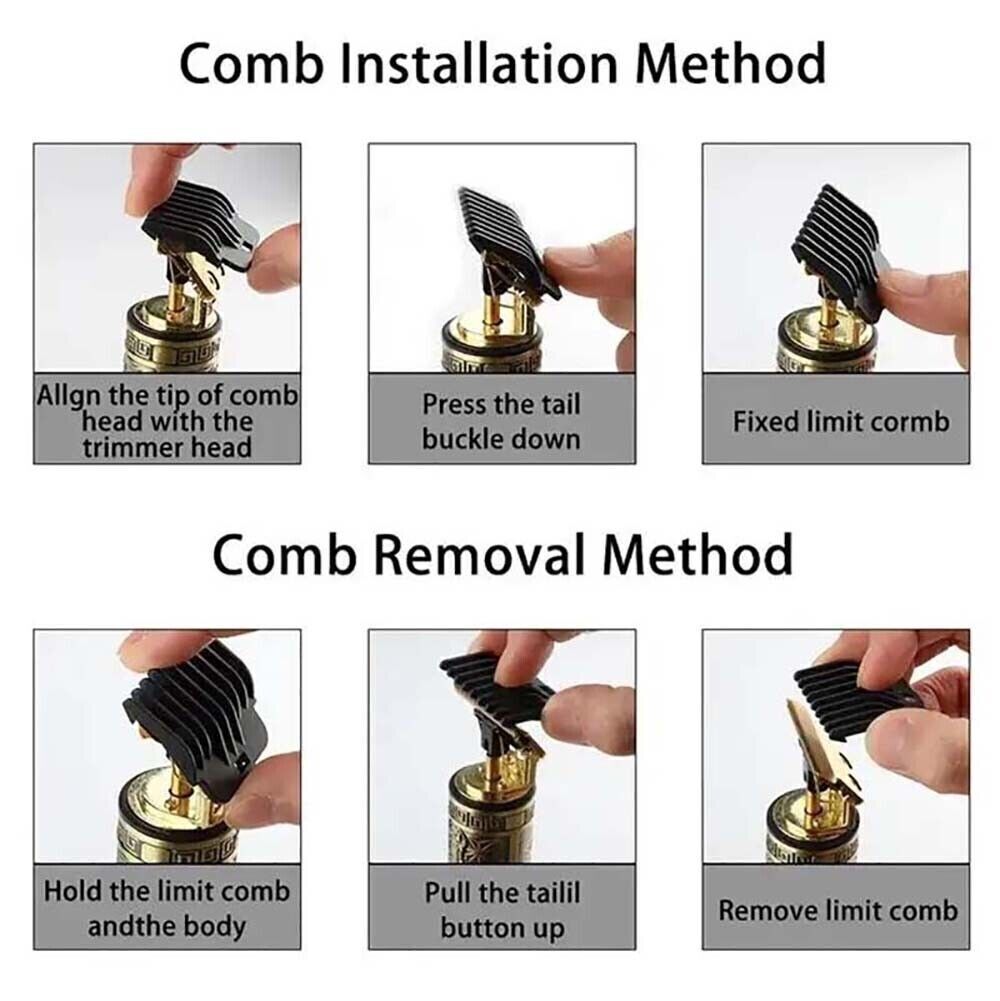 Comb Installation Method

Allgn the tip of comb head with the trimmer head

Press the tail buckle down

Fixed limit cormb

Comb Removal Method

Hold the limit comb andthe body

Pull the tailil button up

Remove limit comb