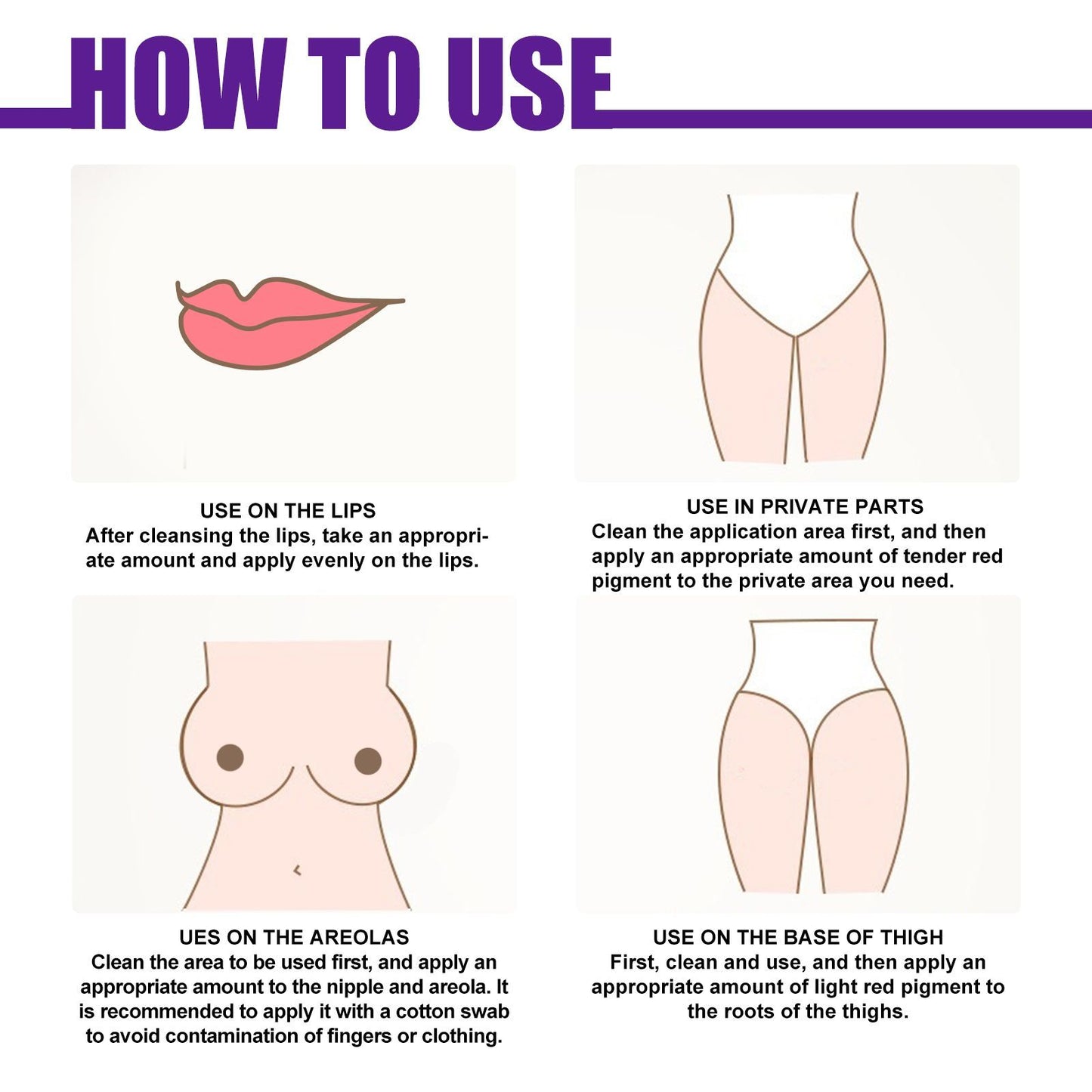 HOW TO USE

USE ON THE LIPS
After cleansing the lips, take an appropriate amount and apply evenly on the lips.

USE IN PRIVATE PARTS
Clean the application area first, and then apply an appropriate amount of tender red pigment to the private area you need.

UES ON THE AREOLAS
Clean the area to be used first, and apply an appropriate amount to the nipple and areola. It is recommended to apply it with a cotton swab to avoid contamination of fingers or clothing.

USE ON THE BASE OF THIGH
First, clean and use, and then apply an appropriate amount of light red pigment to the roots of the thighs.