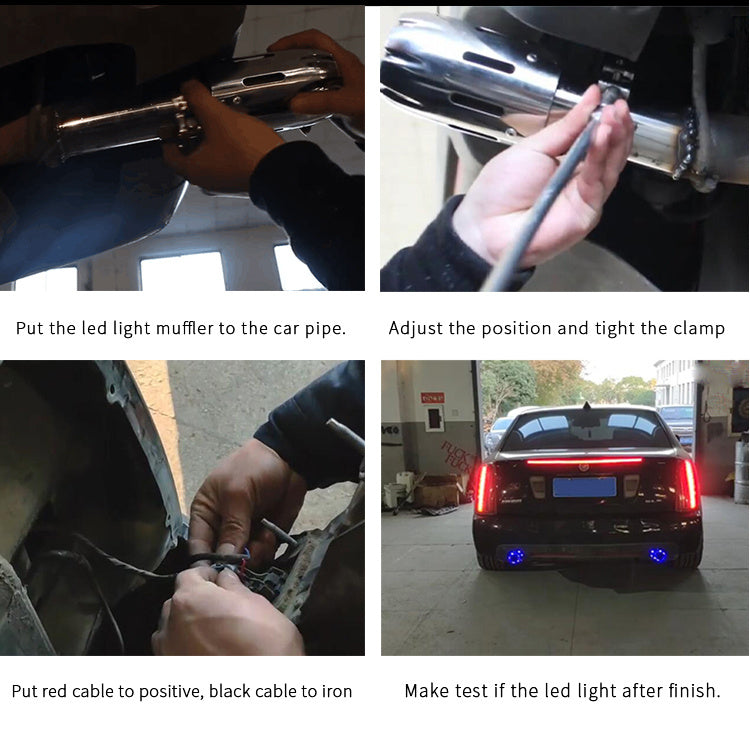 Put the led light muffler to the car pipe.

Adjust the position and tight the clamp

Put red cable to positive, black cable to iron

Make test if the led light after finish.