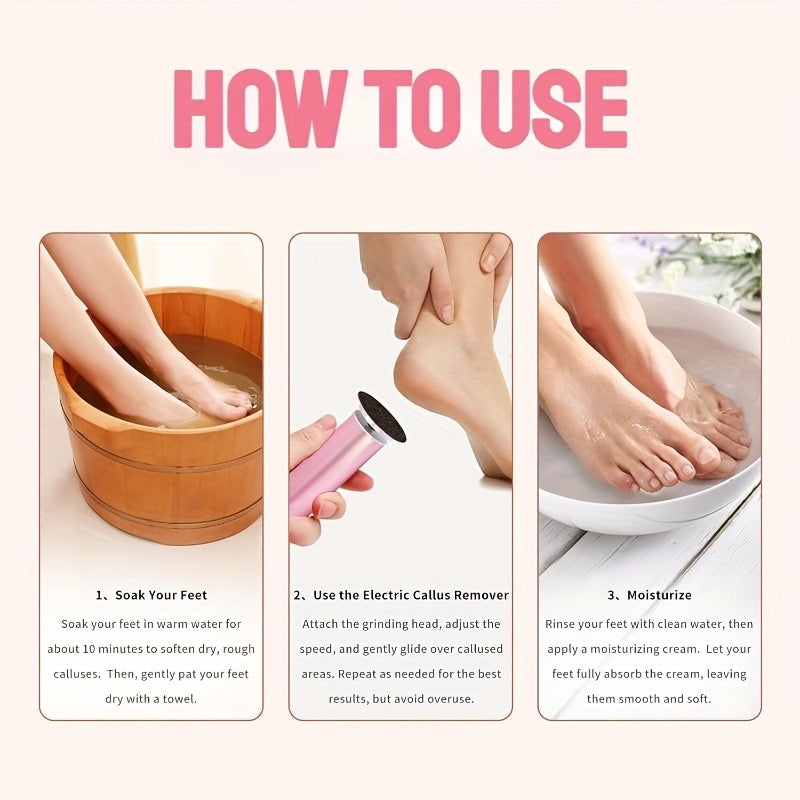 HOW TO USE

1、Soak Your Feet

Soak your feet in warm water for about 10 minutes to soften dry, rough calluses. Then, gently pat your feet dry with a towel.

2、Use the Electric Callus Remover

Attach the grinding head, adjust the speed, and gently glide over callused areas. Repeat as needed for the best results, but avoid overuse.

3、Moisturize

Rinse your feet with clean water, then apply a moisturizing cream. Let your feet fully absorb the cream, leaving them smooth and soft.