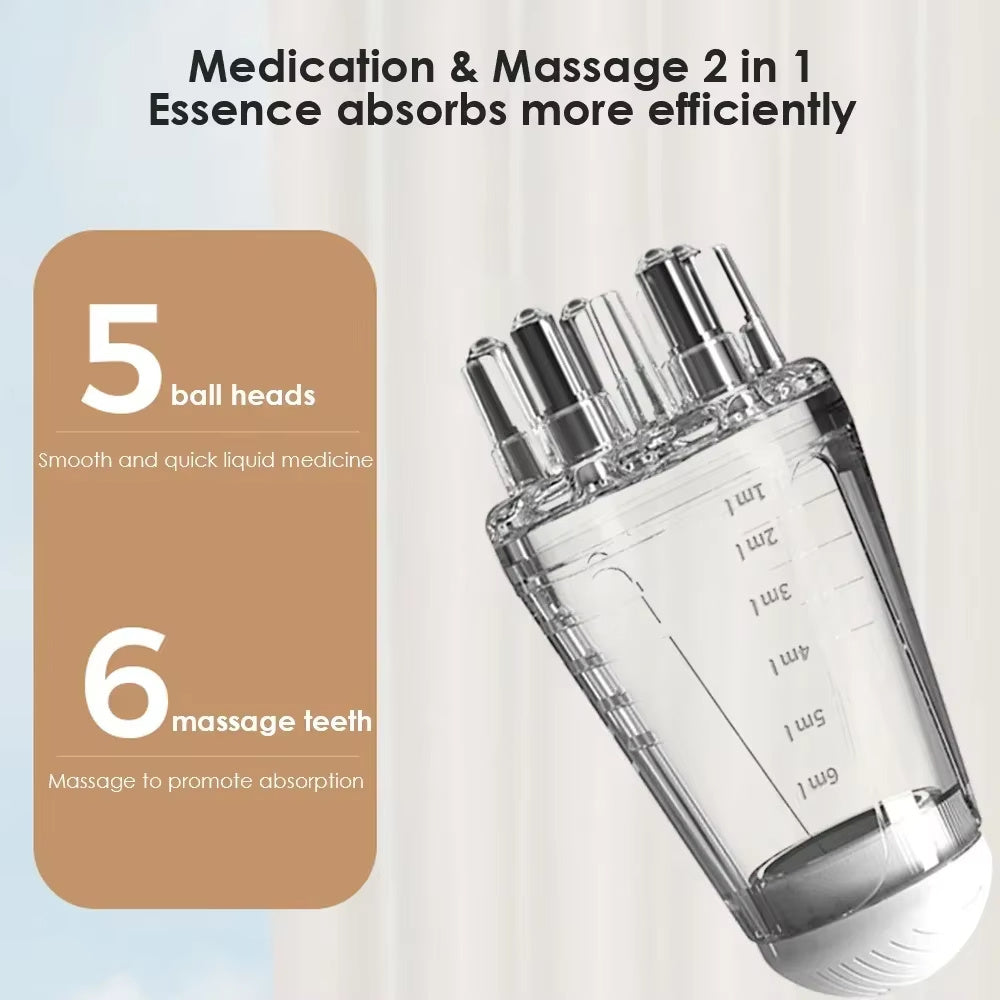 Medication & Massage 2 in 1
Essence absorbs more efficiently

5 ball heads

Smooth and quick liquid medicine

6 massage teeth

Massage to promote absorption

1ml
2ml
3ml
4ml
5ml
6ml