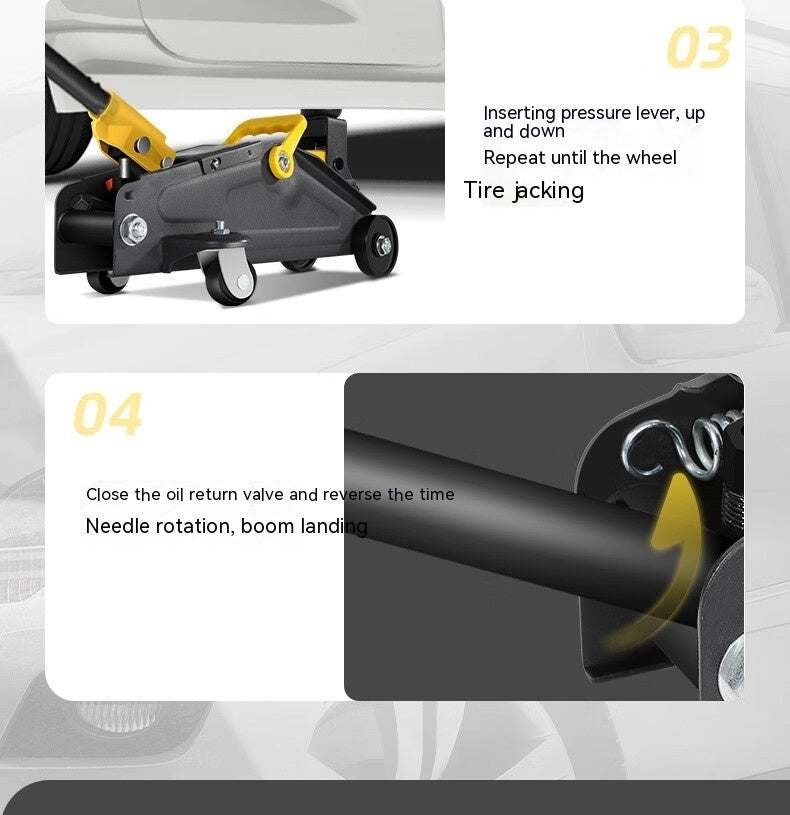 03

Inserting pressure lever, up and down
Repeat until the wheel
Tire jacking

04

Close the oil return valve and reverse the time
Needle rotation, boom landing