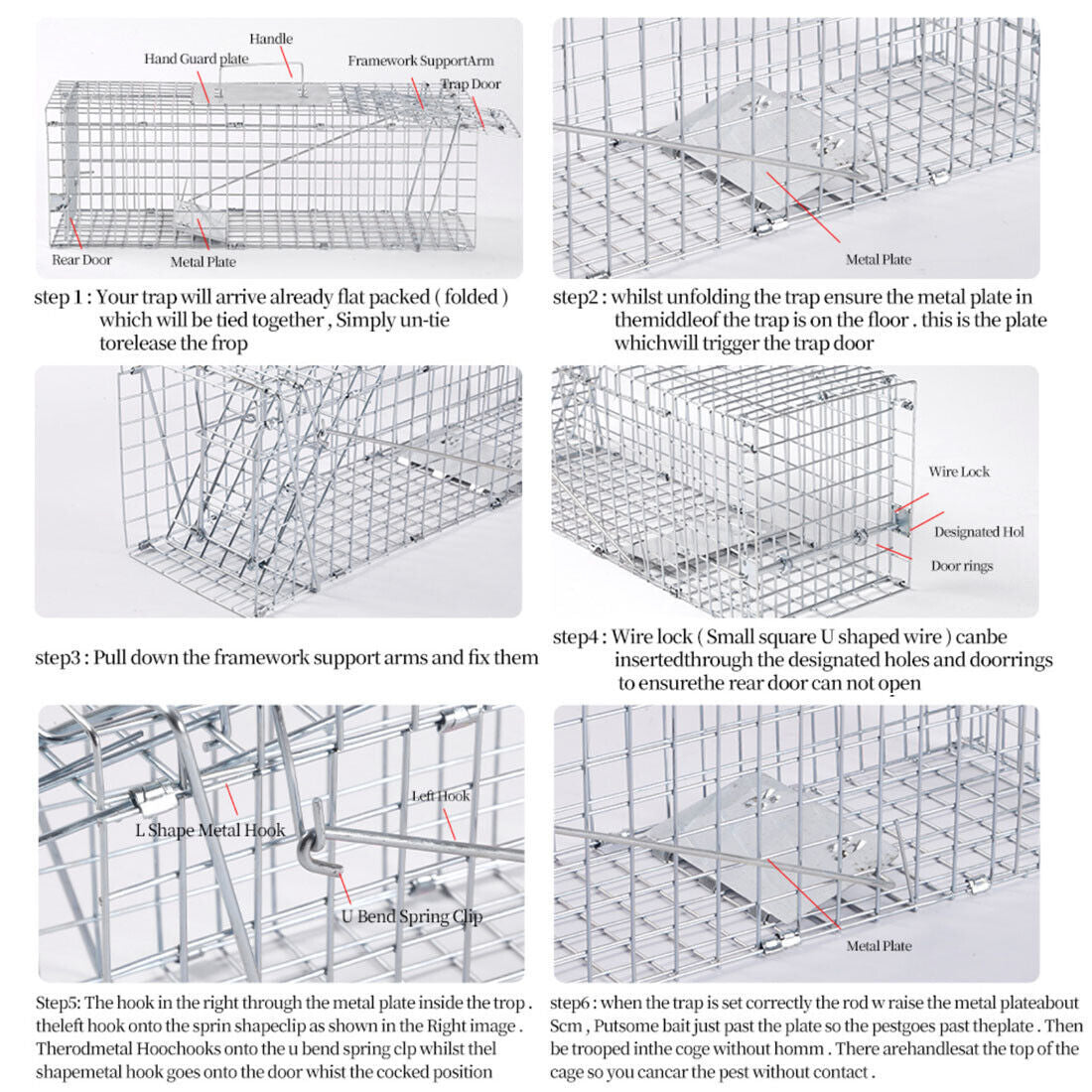 Handle
Hand Guard plate
Framework SupportArm
Trap Door
Rear Door
Metal Plate

step 1 : Your trap will arrive already flat packed ( folded ) which will be tied together , Simply un-tie torelease the frop

Metal Plate

step2 : whilst unfolding the trap ensure the metal plate in themiddleof the trap is on the floor . this is the plate whichwill trigger the trap door

step3 : Pull down the framework support arms and fix them

Wire Lock
Designated Hol
Door rings

step4 : Wire lock ( Small square U shaped wire ) canbe insertedthrough the designated holes and doorrings to ensurethe rear door can not open

L Shape Metal Hook
Left Hook
U Bend Spring Clip

Step5: The hook in the right through the metal plate inside the trop . theleft hook onto the sprin shapeclip as shown in the Right image . Therodmetal Hoochooks onto the u bend spring clp whilst thel shapemetal hook goes onto the door whist the cocked position

Metal Plate

step6 : when the trap is set correctly the rod w raise the metal plateabout Scm , Putsome bait just past the plate so the pestgoes past theplate . Then be trooped inthe coge without homm . There arehandlesat the top of the cage so you cancar the pest without contact .