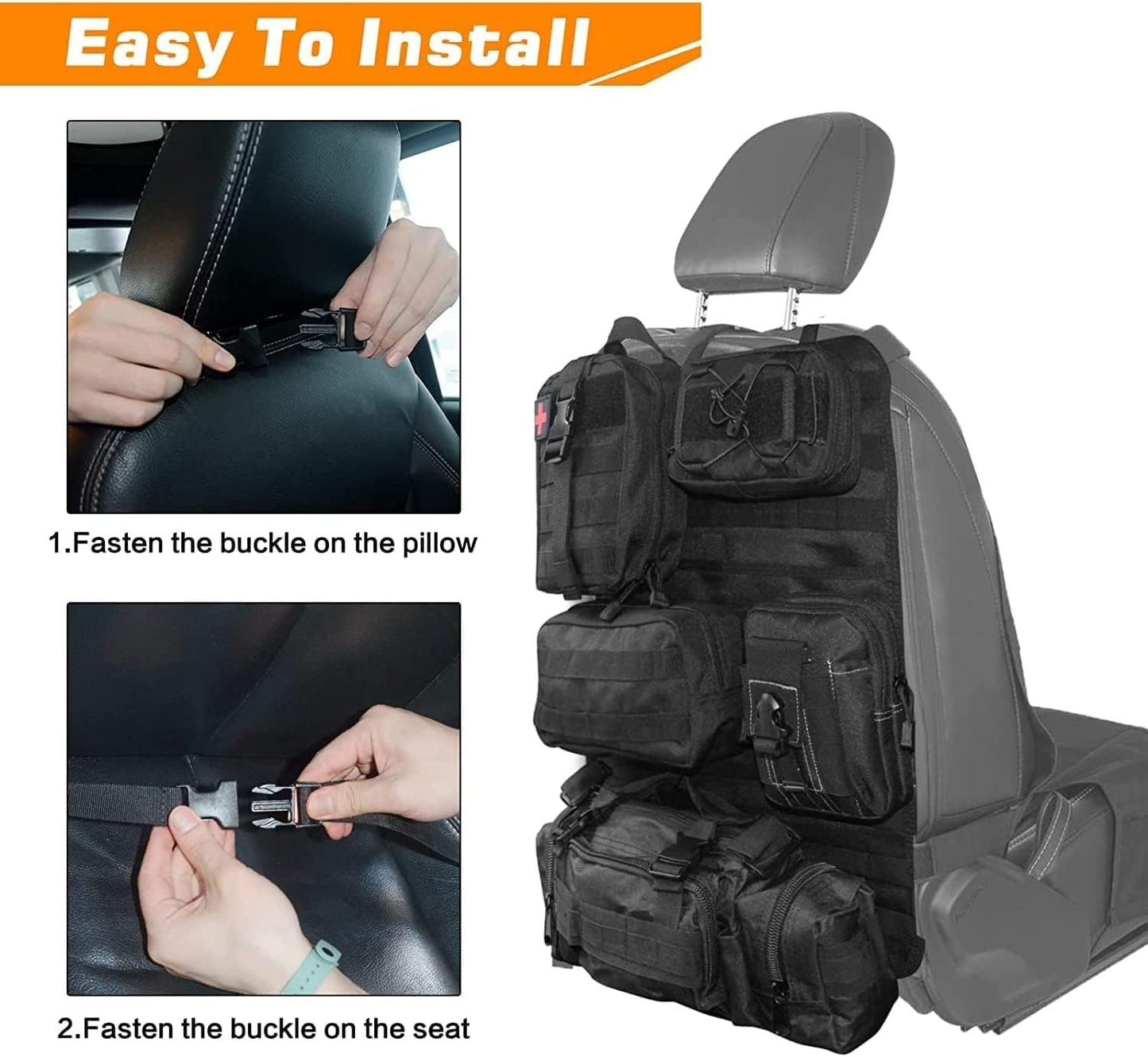 Easy To Install

1.Fasten the buckle on the pillow

2.Fasten the buckle on the seat