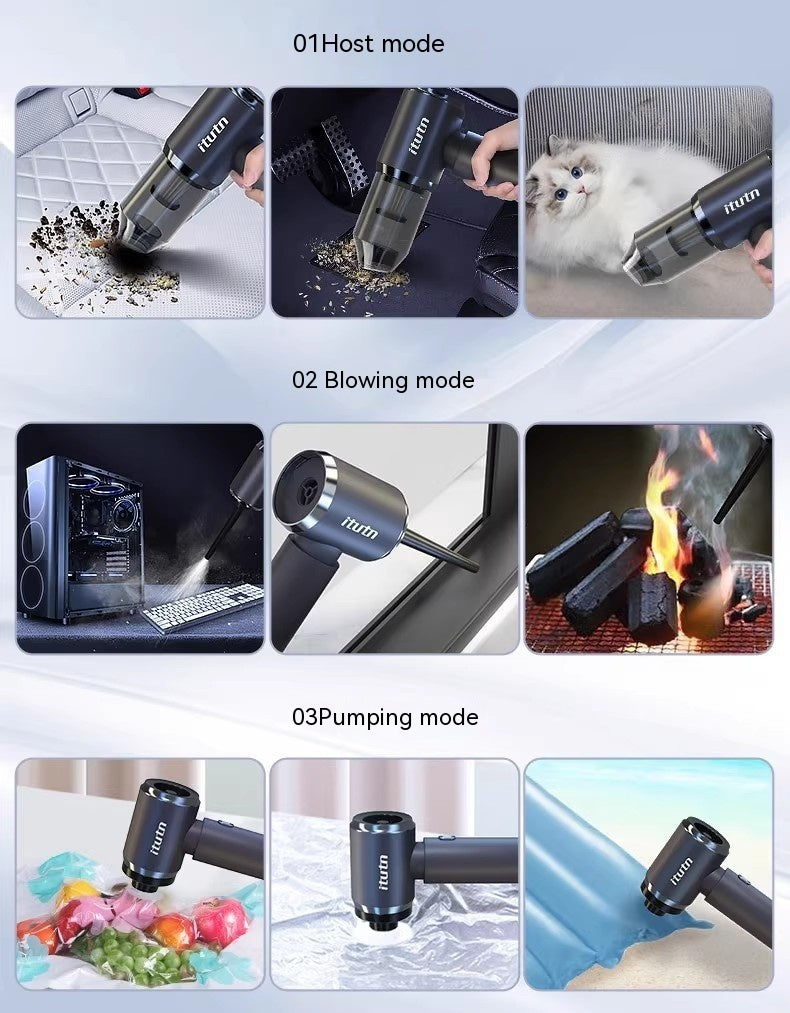 01Host mode

itutn

itutn

itutn

02 Blowing mode

itutn

03Pumping mode

itutn

itutn

itutn