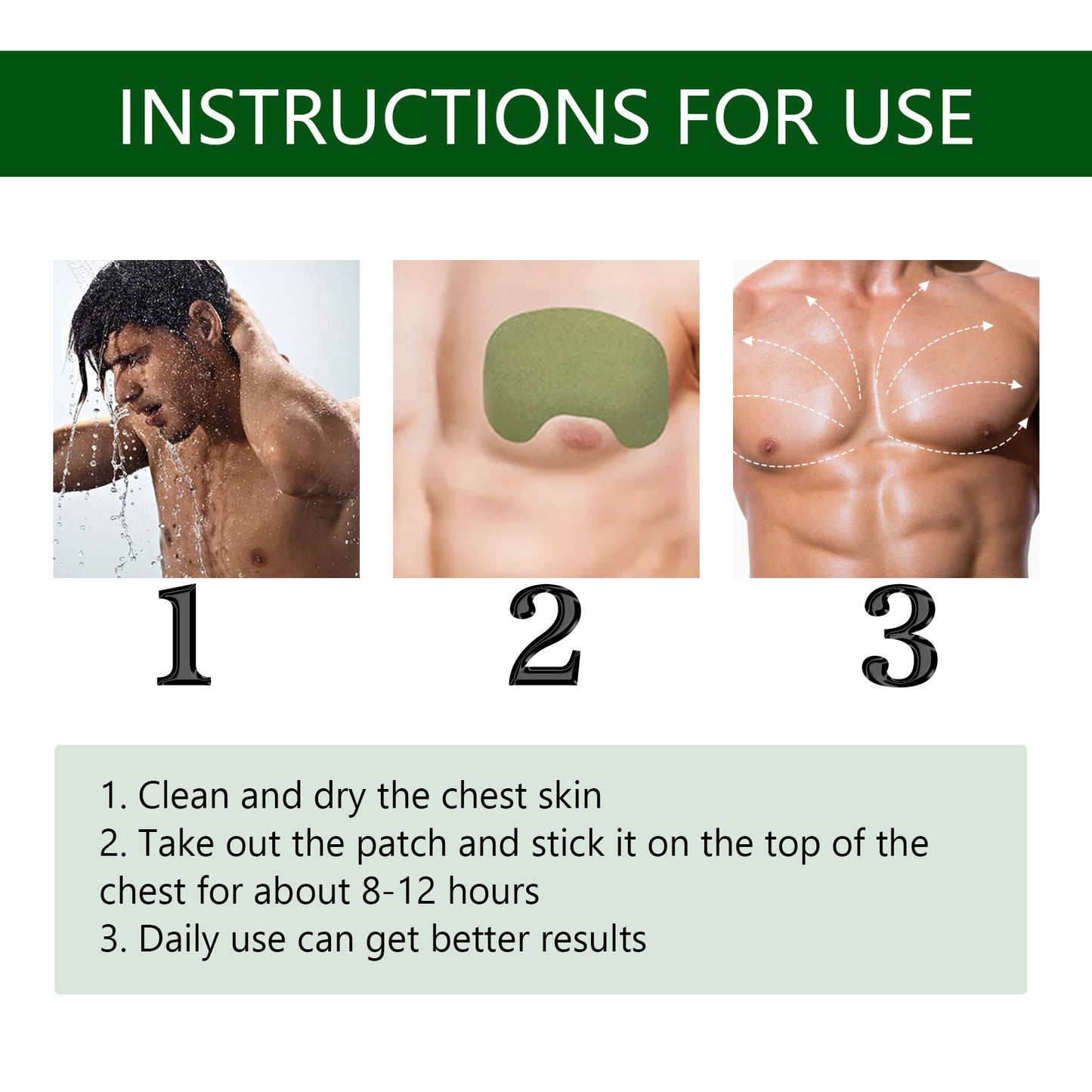 INSTRUCTIONS FOR USE

1

2

3

1. Clean and dry the chest skin
2. Take out the patch and stick it on the top of the chest for about 8-12 hours
3. Daily use can get better results