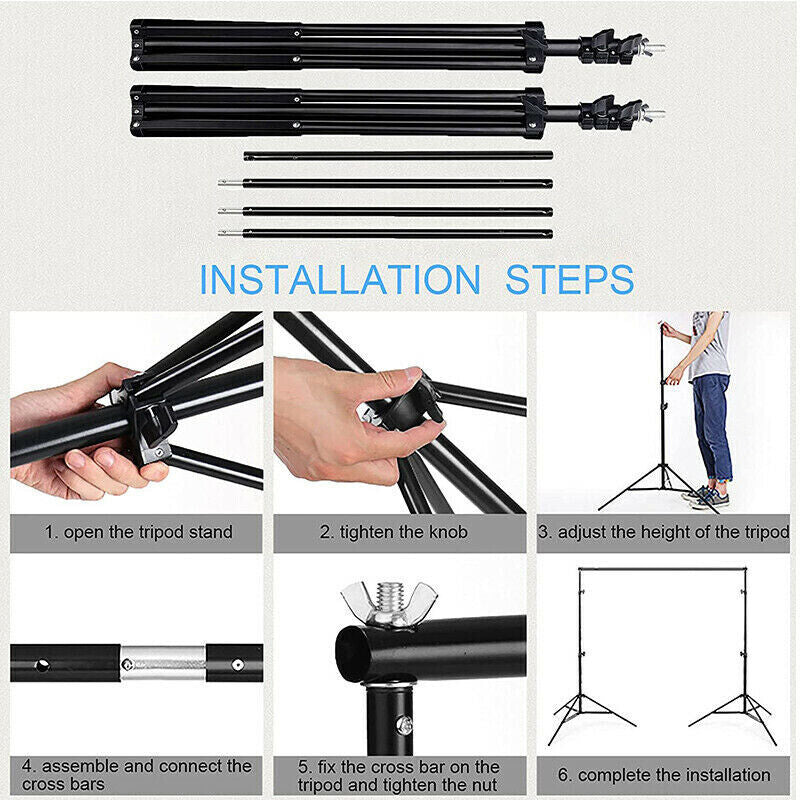 INSTALLATION STEPS

1. open the tripod stand

2. tighten the knob

3. adjust the height of the tripod

4. assemble and connect the cross bars

5. fix the cross bar on the tripod and tighten the nut

6. complete the installation