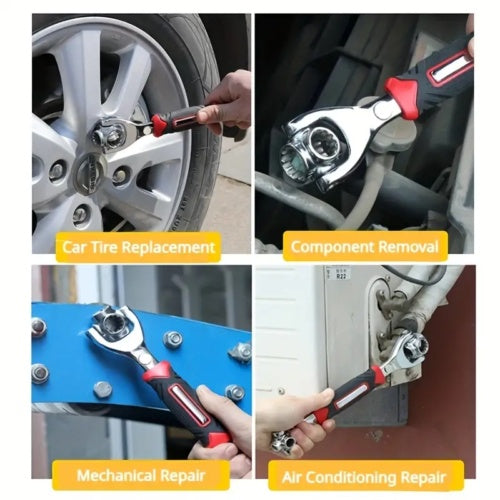 Car Tire Replacement

Component Removal

R22

Mechanical Repair

Air Conditioning Repair