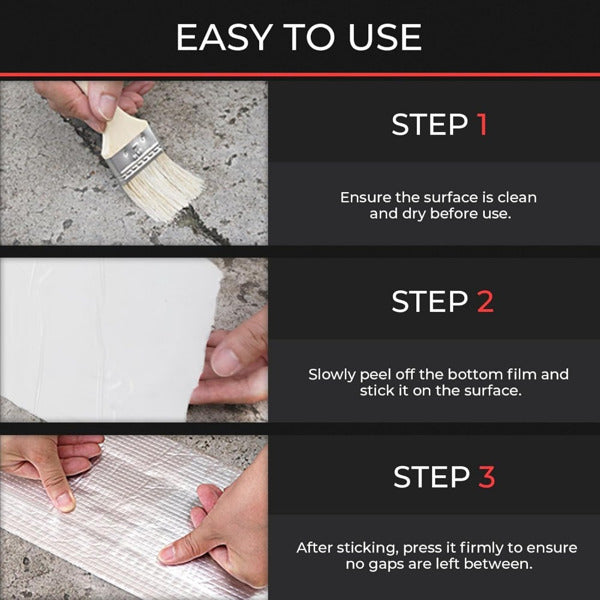 EASY TO USE

STEP 1

Ensure the surface is clean and dry before use.

STEP 2

Slowly peel off the bottom film and stick it on the surface.

STEP 3

After sticking, press it firmly to ensure no gaps are left between.