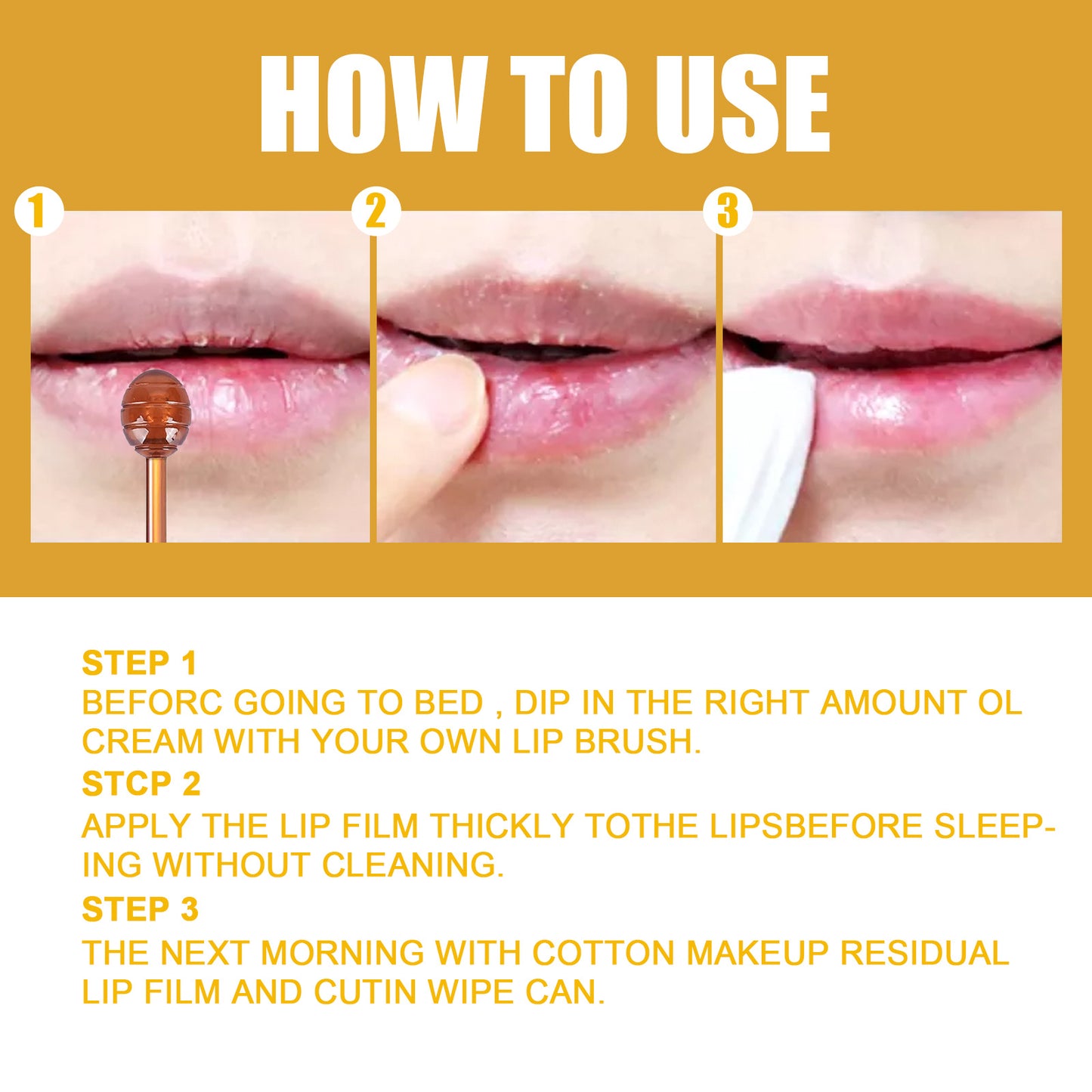 HOW TO USE

1

2

3

STEP 1
BEFORC GOING TO BED , DIP IN THE RIGHT AMOUNT OL CREAM WITH YOUR OWN LIP BRUSH.

STCP 2
APPLY THE LIP FILM THICKLY TOTHE LIPSBEFORE SLEEPING WITHOUT CLEANING.

STEP 3
THE NEXT MORNING WITH COTTON MAKEUP RESIDUAL LIP FILM AND CUTIN WIPE CAN.