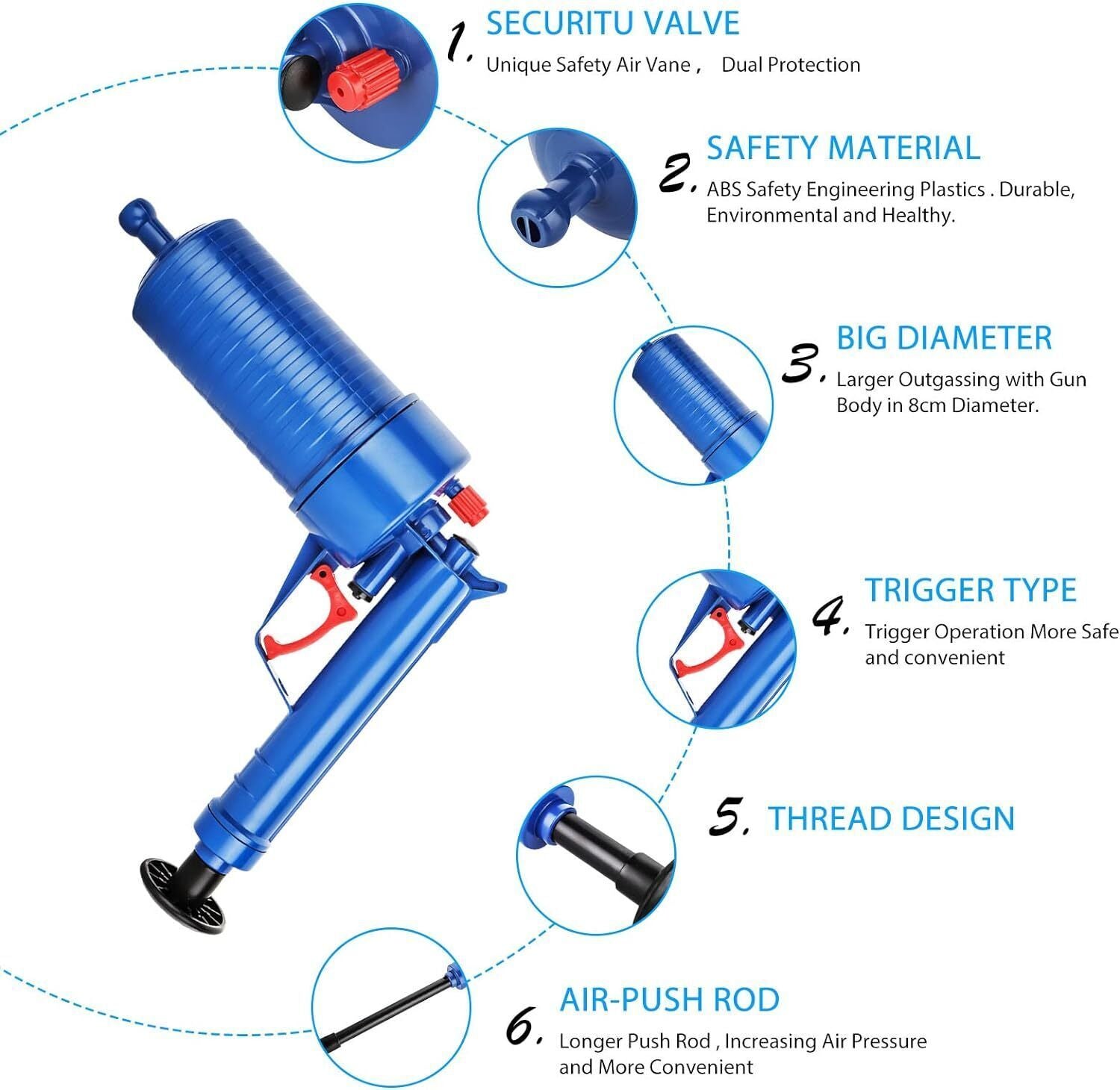 1. SECURITU VALVE
Unique Safety Air Vane , Dual Protection

2. SAFETY MATERIAL
ABS Safety Engineering Plastics . Durable, Environmental and Healthy.

3. BIG DIAMETER
Larger Outgassing with Gun Body in 8cm Diameter.

4. TRIGGER TYPE
Trigger Operation More Safe and convenient

5. THREAD DESIGN

6. AIR-PUSH ROD
Longer Push Rod , Increasing Air Pressure and More Convenient