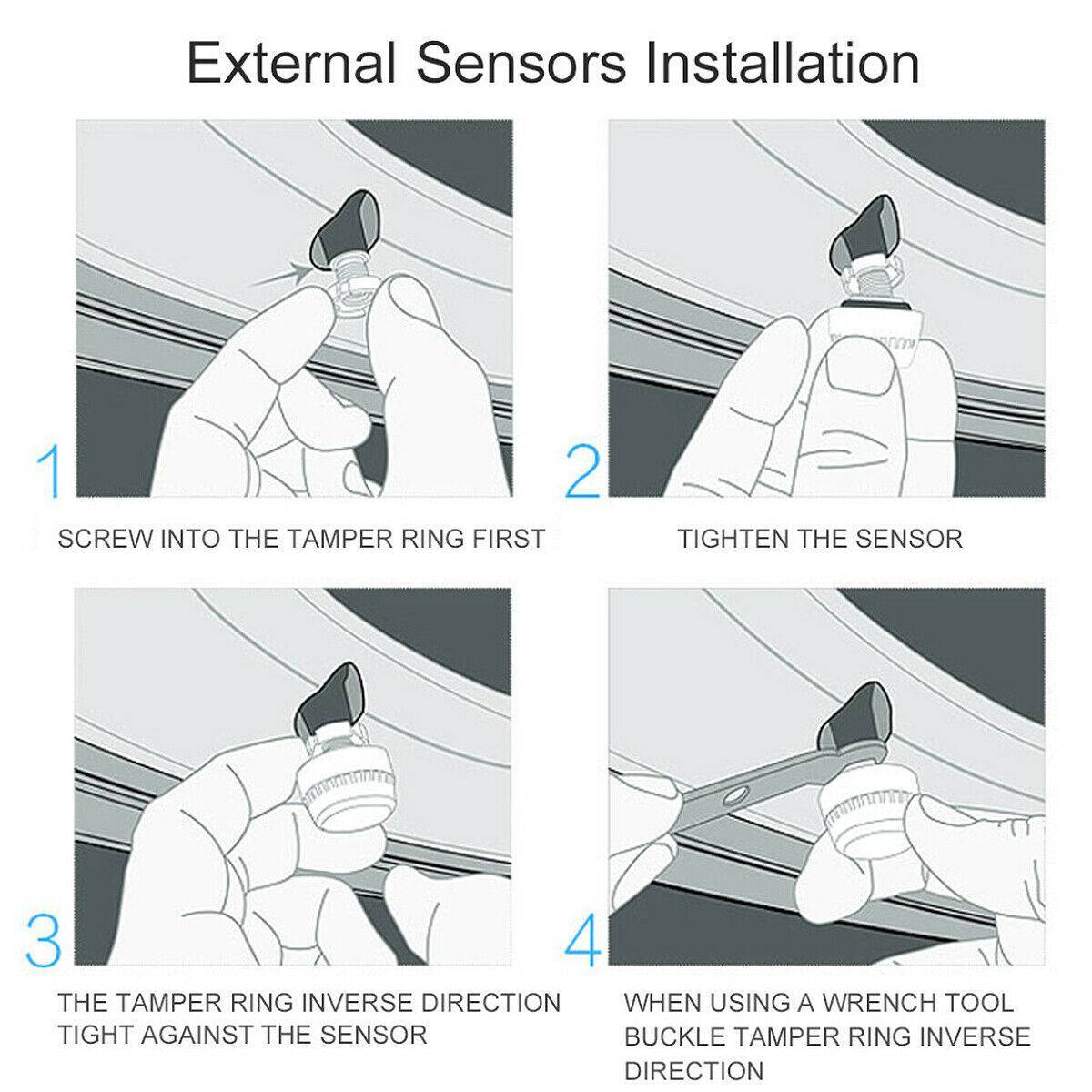 External Sensors Installation

1

SCREW INTO THE TAMPER RING FIRST

2

TIGHTEN THE SENSOR

3

THE TAMPER RING INVERSE DIRECTION TIGHT AGAINST THE SENSOR

4

WHEN USING A WRENCH TOOL BUCKLE TAMPER RING INVERSE DIRECTION