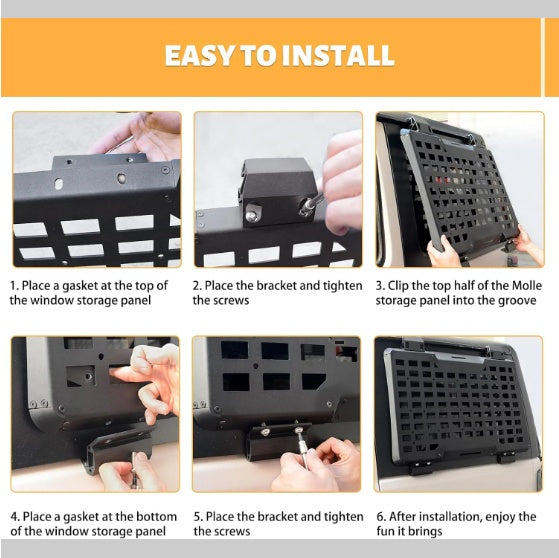 EASY TO INSTALL

1. Place a gasket at the top of the window storage panel

2. Place the bracket and tighten the screws

3. Clip the top half of the Molle storage panel into the groove

4. Place a gasket at the bottom of the window storage panel

5. Place the bracket and tighten the screws

6. After installation, enjoy the fun it brings