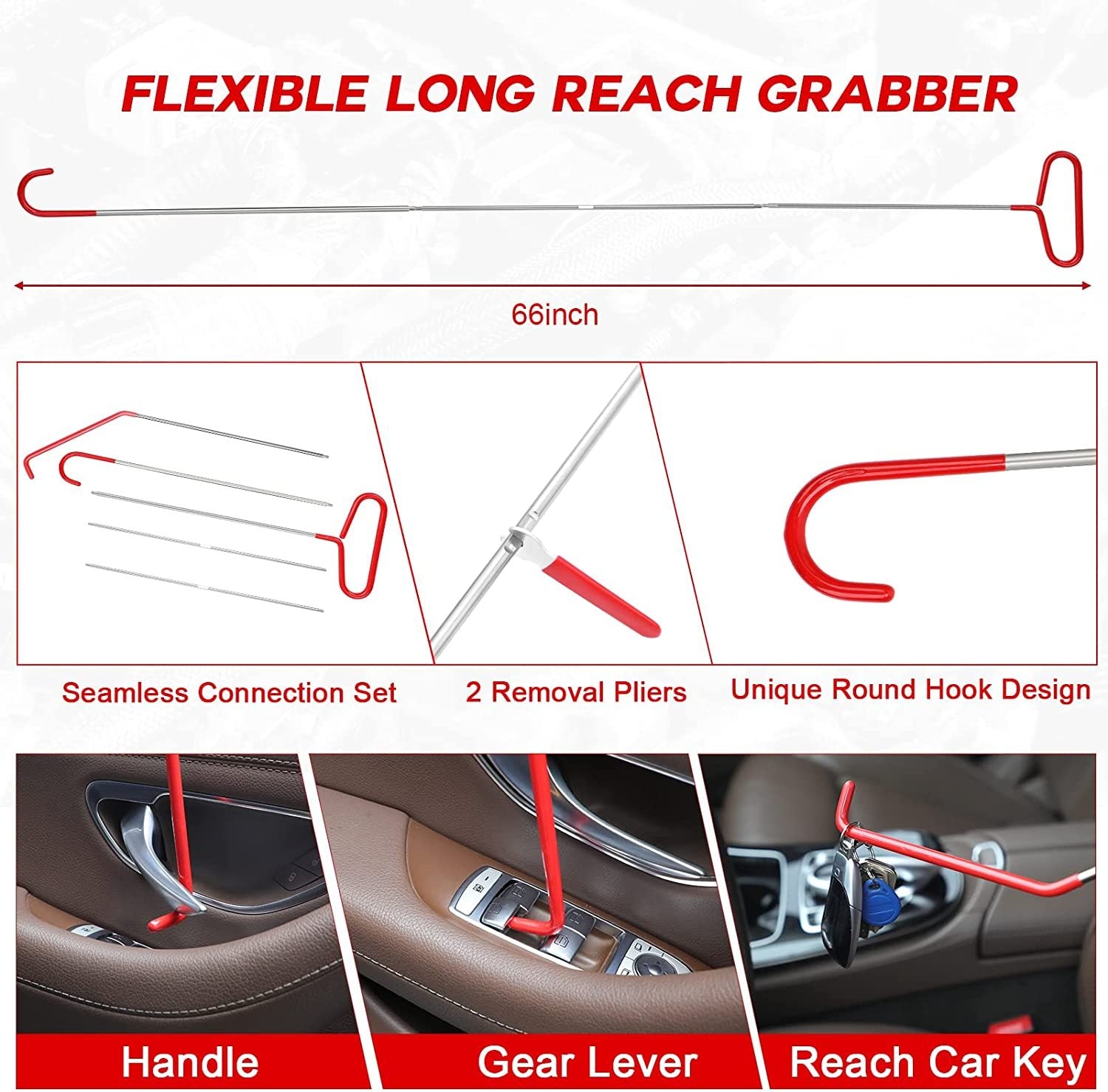 FLEXIBLE LONG REACH GRABBER

66inch

Seamless Connection Set

2 Removal Pliers

Unique Round Hook Design

Handle

Gear Lever

Reach Car Key