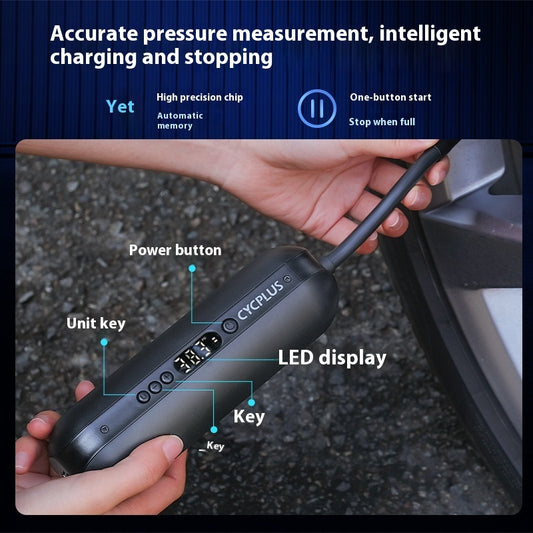 Accurate pressure measurement, intelligent charging and stopping

Yet

High precision chip

Automatic memory

One-button start

Stop when full

Power button

CYCPLUS

Unit key

LED display

Key

_Key