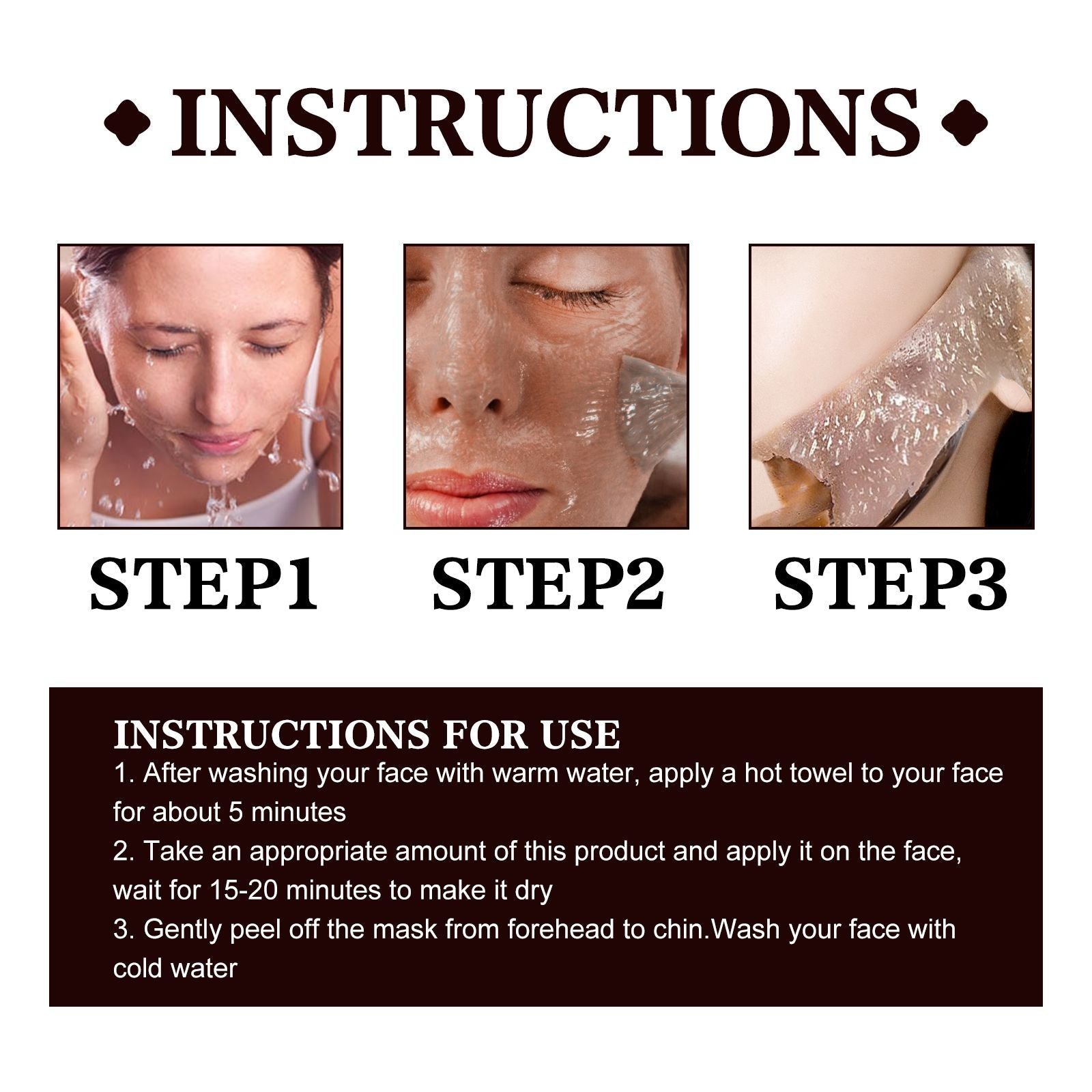 INSTRUCTIONS

STEP1

STEP2

STEP3

INSTRUCTIONS FOR USE

1. After washing your face with warm water, apply a hot towel to your face for about 5 minutes

2. Take an appropriate amount of this product and apply it on the face, wait for 15-20 minutes to make it dry

3. Gently peel off the mask from forehead to chin.Wash your face with cold water