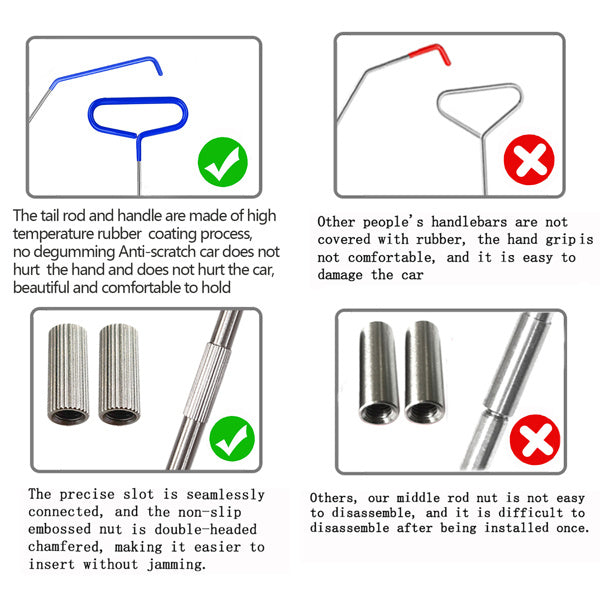 The tail rod and handle are made of high temperature rubber coating process, no degumming Anti-scratch car does not hurt the hand and does not hurt the car, beautiful and comfortable to hold

Other people's handlebars are not covered with rubber, the hand grip is not comfortable, and it is easy to damage the car

The precise slot is seamlessly connected, and the non-slip embossed nut is double-headed chamfered, making it easier to insert without jamming.

Others, our middle rod nut is not easy to disassemble, and it is difficult to disassemble after being installed once.