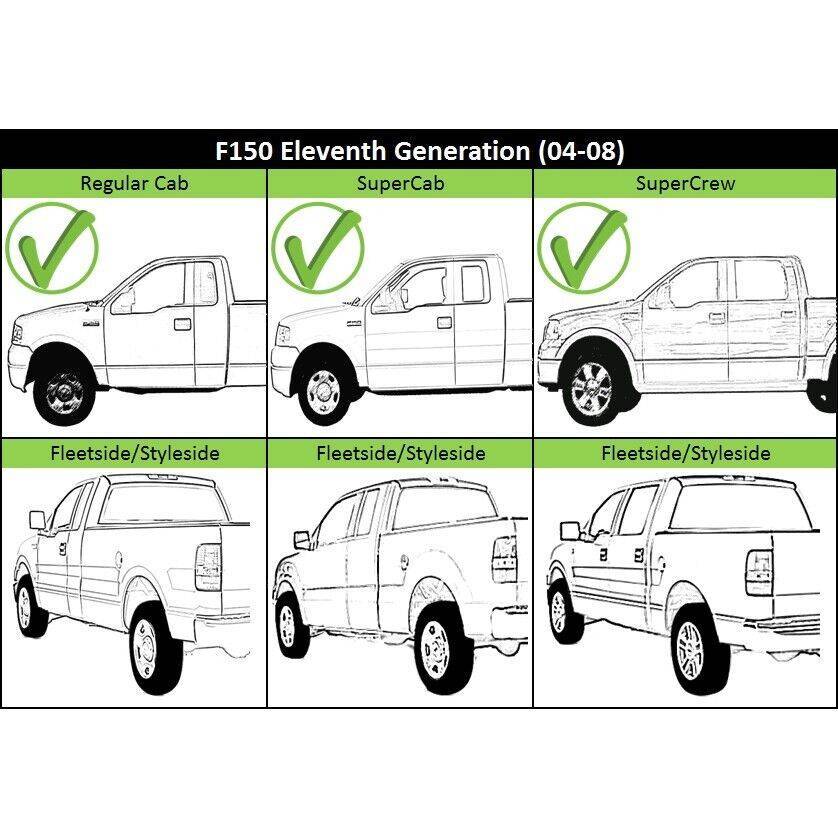 F150 Eleventh Generation (04-08)

| Regular Cab | SuperCab | SuperCrew |
|---|---|---|
| Fleetside/Styleside | Fleetside/Styleside | Fleetside/Styleside |