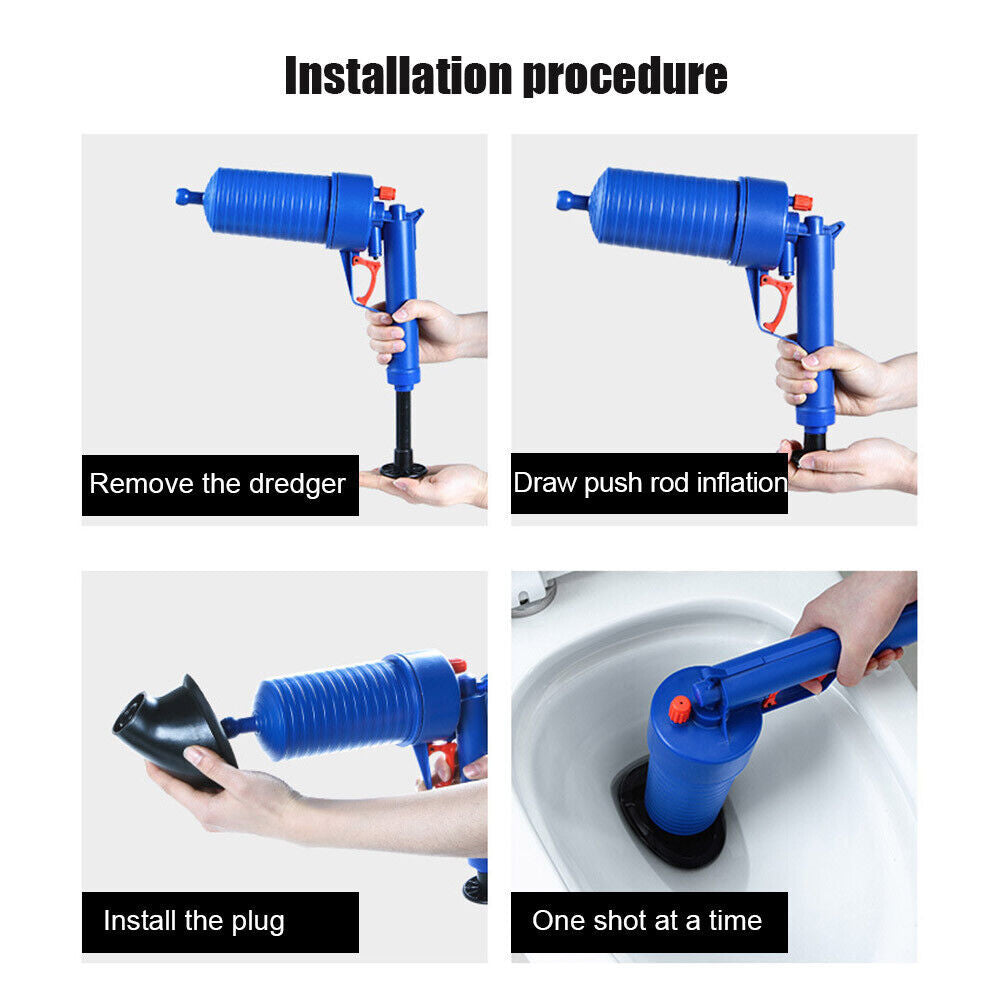 Installation procedure

Remove the dredger

Draw push rod inflation

Install the plug

One shot at a time