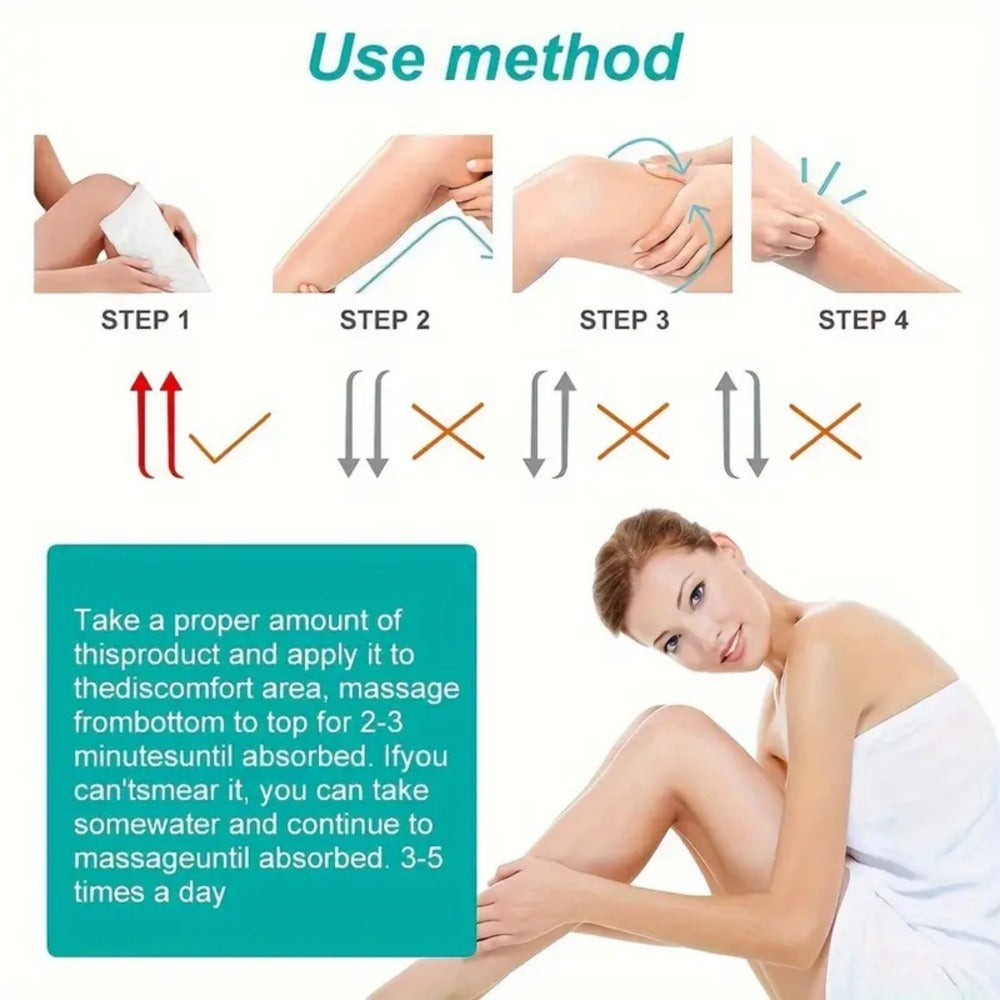 Use method

STEP 1

STEP 2

STEP 3

STEP 4

Take a proper amount of thisproduct and apply it to thediscomfort area, massage frombottom to top for 2-3 minutesuntil absorbed. Ifyou can'tsmear it, you can take somewater and continue to massageuntil absorbed. 3-5 times a day