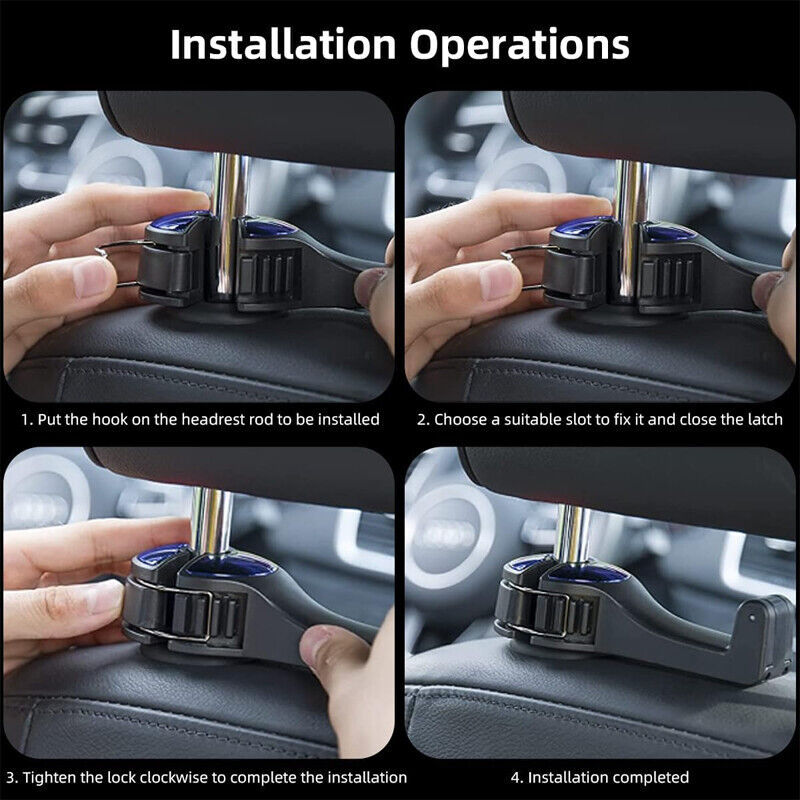 Installation Operations

1. Put the hook on the headrest rod to be installed

2. Choose a suitable slot to fix it and close the latch

3. Tighten the lock clockwise to complete the installation

4. Installation completed