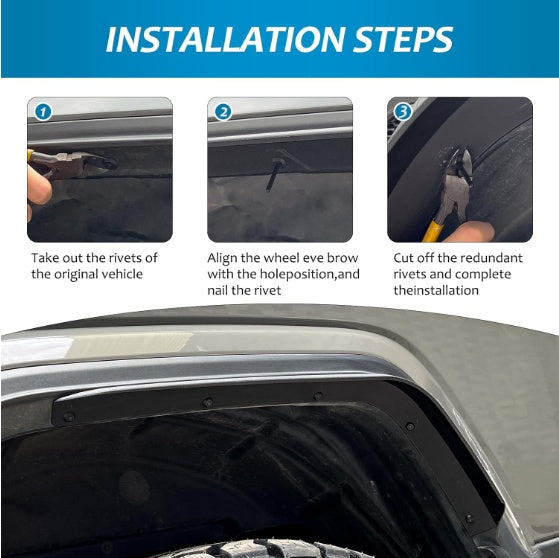 INSTALLATION STEPS

1

Take out the rivets of the original vehicle

2

Align the wheel eve brow with the holeposition,and nail the rivet

3

Cut off the redundant rivets and complete theinstallation