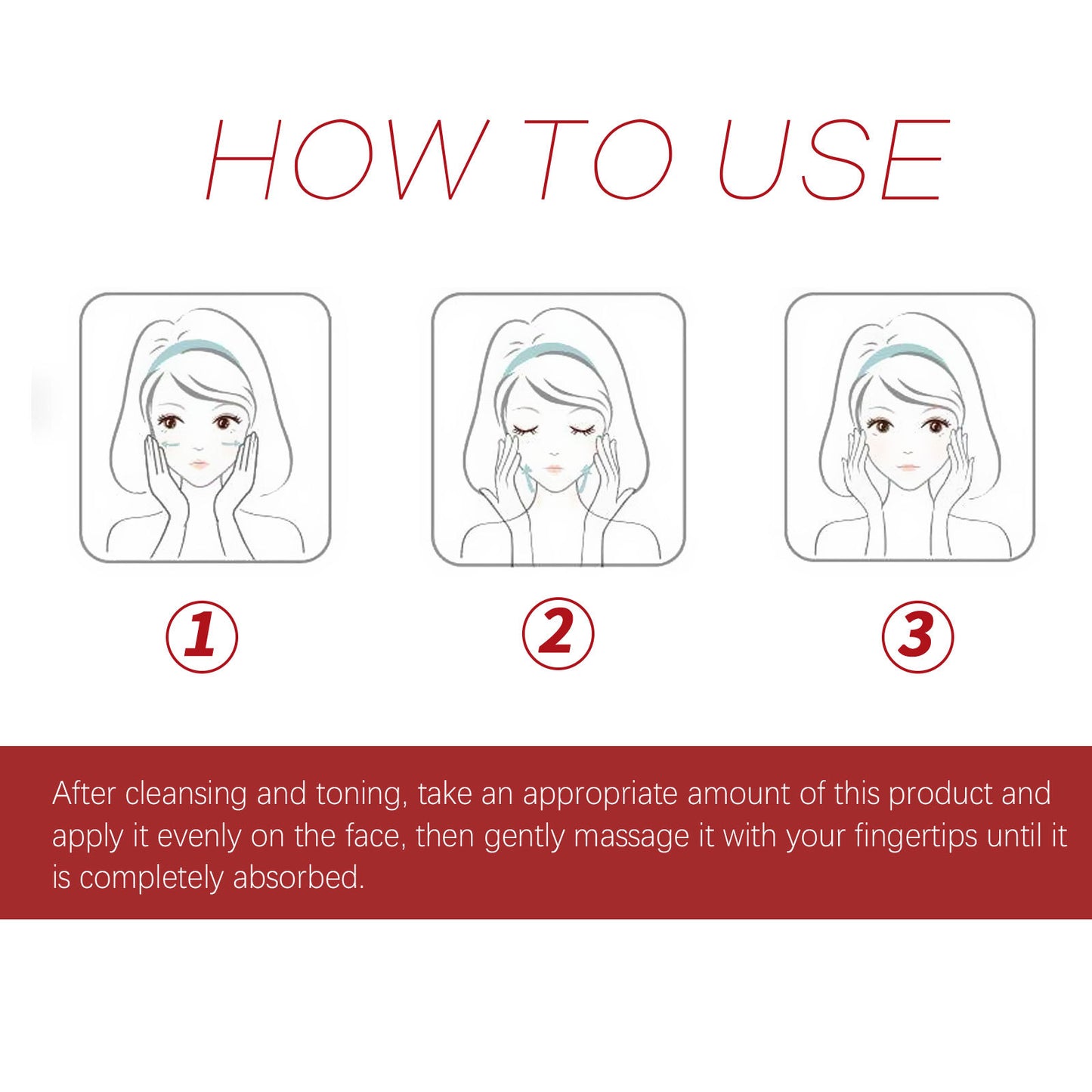 HOW TO USE

①

②

③

After cleansing and toning, take an appropriate amount of this product and apply it evenly on the face, then gently massage it with your fingertips until it is completely absorbed.