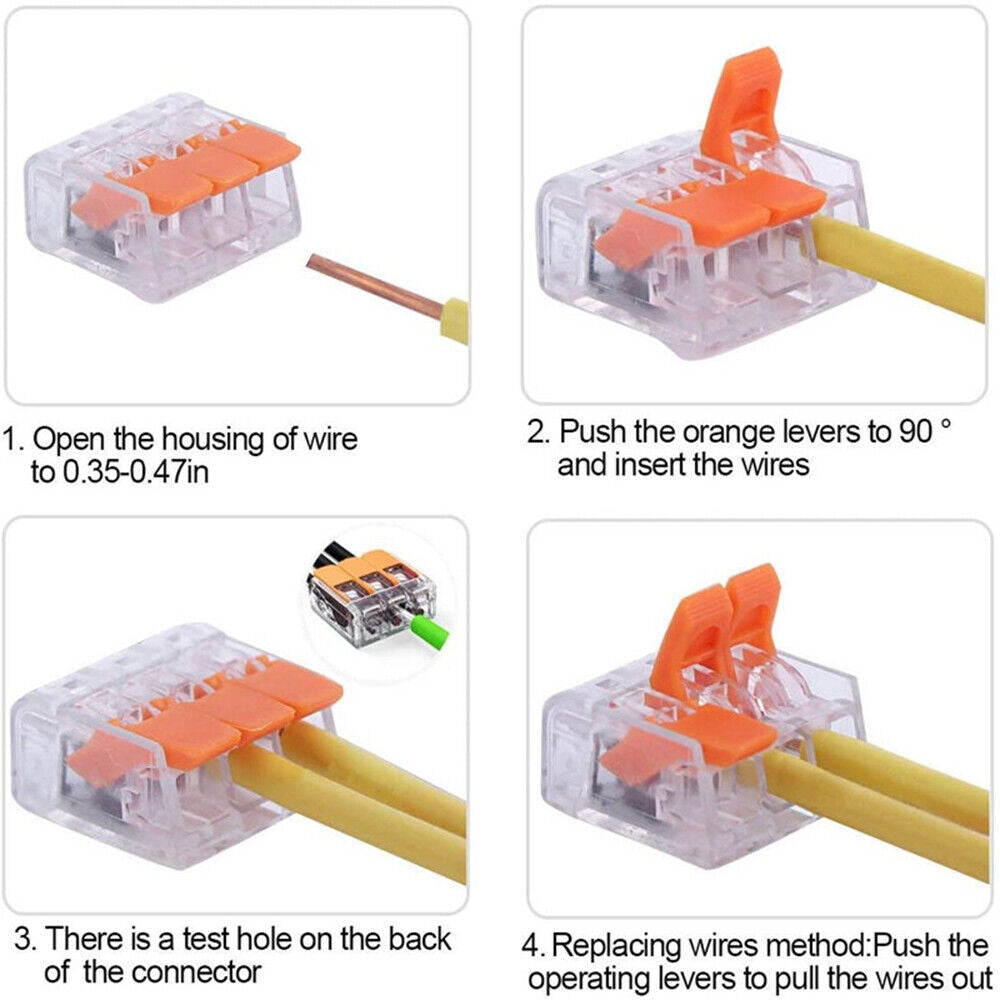 1. Open the housing of wire to 0.35-0.47in

2. Push the orange levers to 90 ° and insert the wires

3. There is a test hole on the back of the connector

4. Replacing wires method:Push the operating levers to pull the wires out