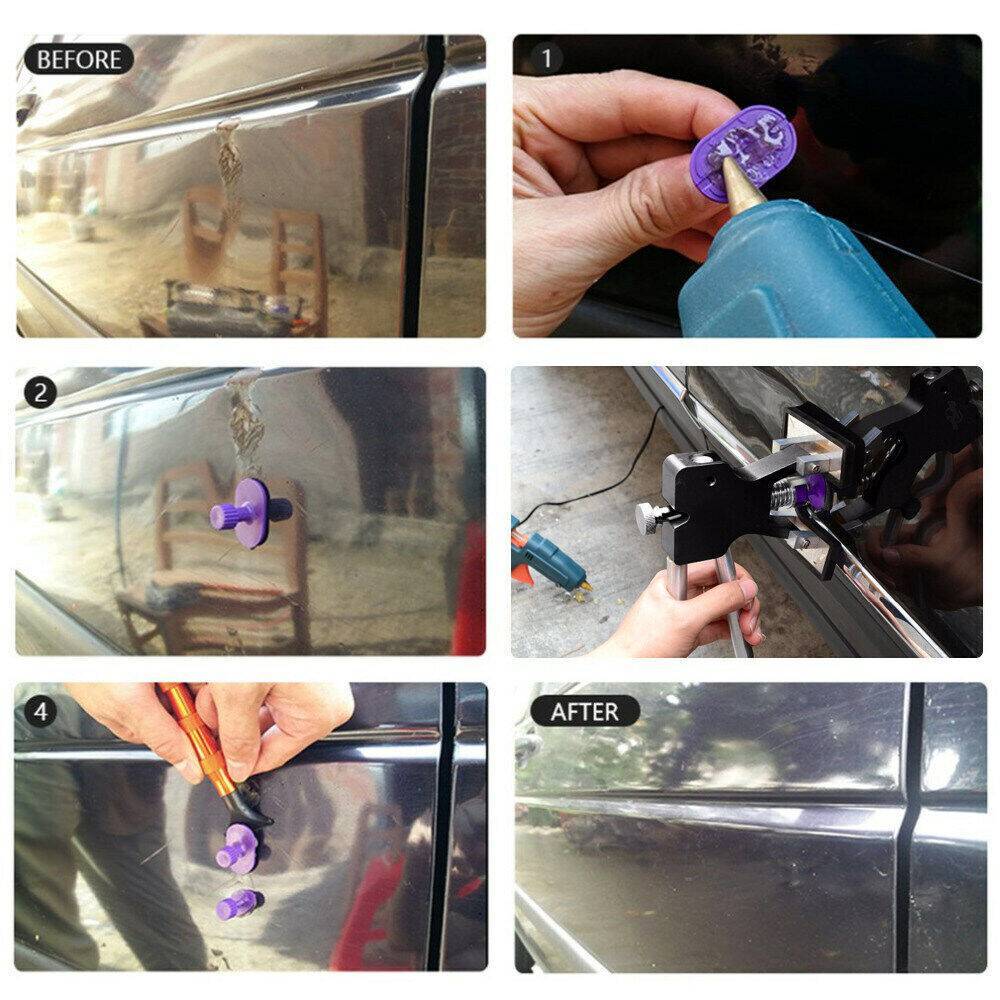 BEFORE

1

2

4

AFTER