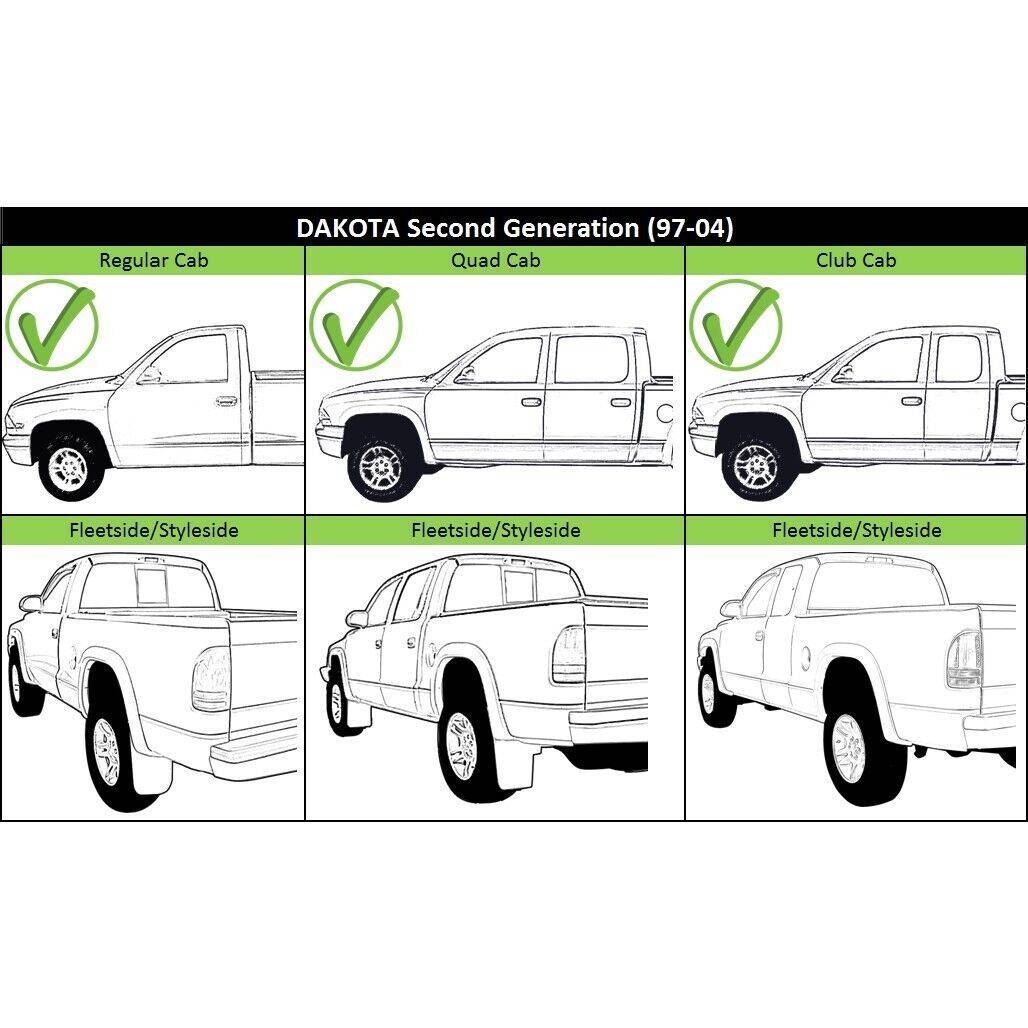 DAKOTA Second Generation (97-04)

| Regular Cab | Quad Cab | Club Cab |
|---|---|---|
| Fleetside/Styleside | Fleetside/Styleside | Fleetside/Styleside |