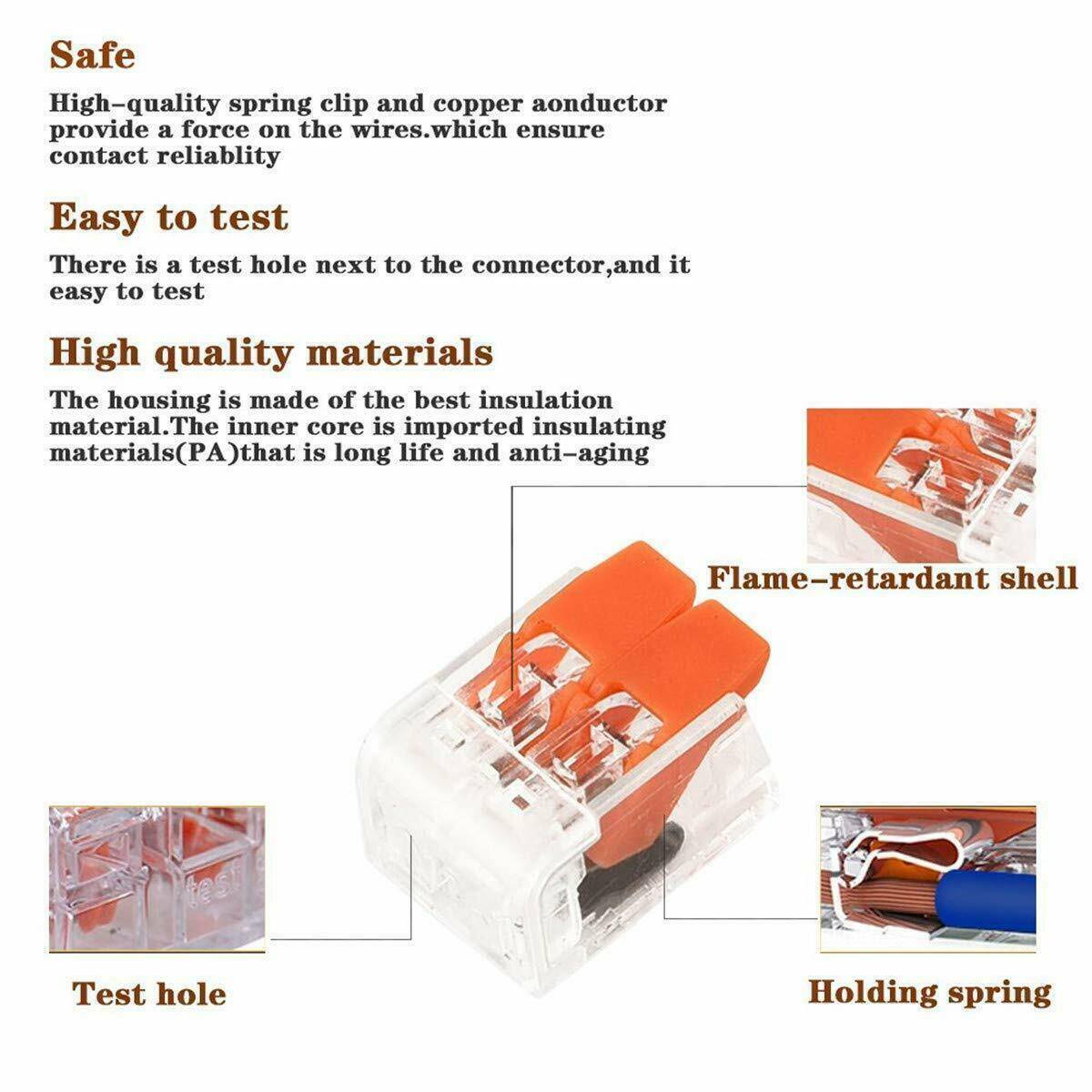 Safe

High-quality spring clip and copper aonductor provide a force on the wires.which ensure contact reliablity

Easy to test

There is a test hole next to the connector,and it easy to test

High quality materials

The housing is made of the best insulation material.The inner core is imported insulating materials(PA)that is long life and anti-aging

Flame-retardant shell

test

Test hole

Holding spring