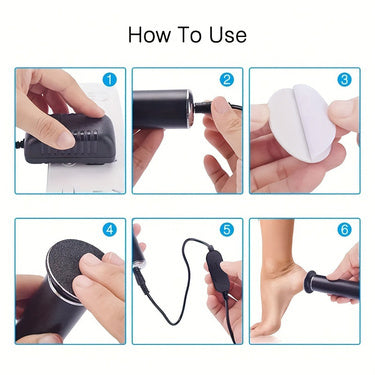 How To Use

1

2

3

4

5

6