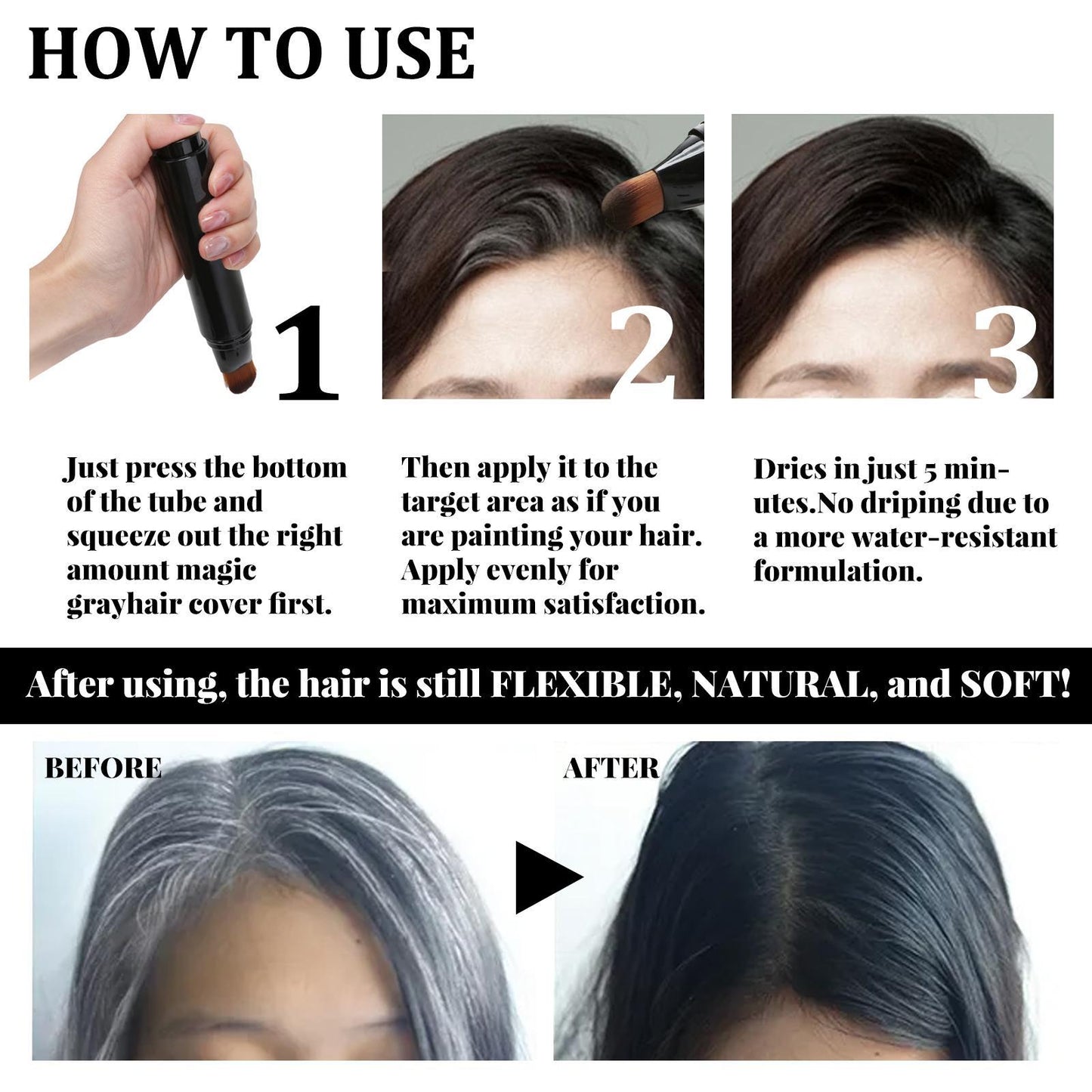 HOW TO USE

1

2

3

Just press the bottom of the tube and squeeze out the right amount magic grayhair cover first.

Then apply it to the target area as if you are painting your hair. Apply evenly for maximum satisfaction.

Dries in just 5 minutes.No driping due to a more water-resistant formulation.

After using, the hair is still FLEXIBLE, NATURAL, and SOFT!

BEFORE

AFTER